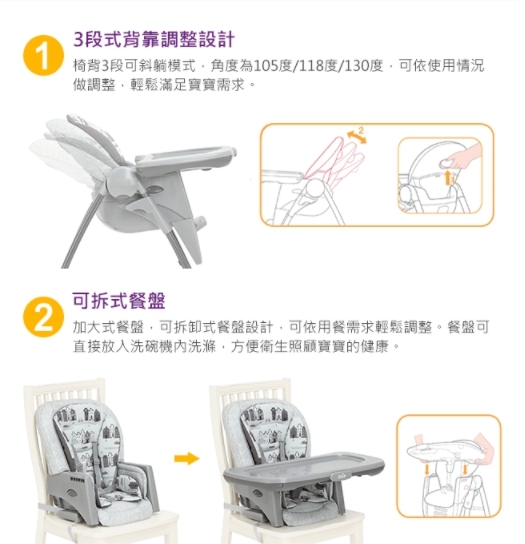 1

3段式背靠調整設計

椅背3段可斜躺模式，角度為105度/118度/130度，可依使用情況做調整，輕鬆滿足寶寶需求。

2

1

2

可拆式餐盤

加大式餐盤，可拆卸式餐盤設計，可依用餐需求輕鬆調整。餐盤可直接放入洗碗機內洗滌，方便衛生照顧寶寶的健康。