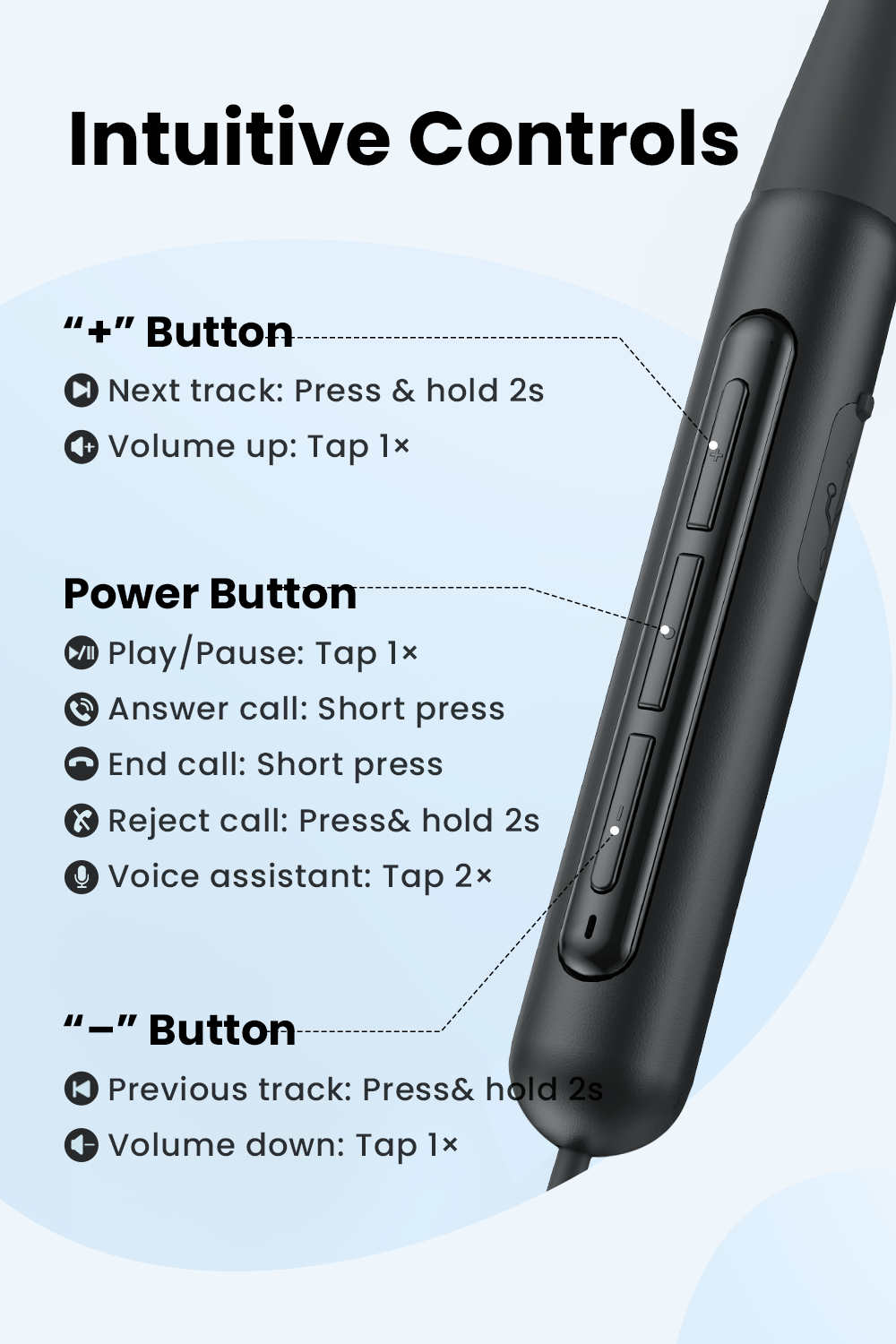 Intuitive Controls

“+” Button

Next track: Press & hold 2s

Volume up: Tap 1×

Power Button

Play/Pause: Tap 1×

Answer call: Short press

End call: Short press

Reject call: Press& hold 2s

Voice assistant: Tap 2×

“–” Button

Previous track: Press& hold 2s

Volume down: Tap 1×