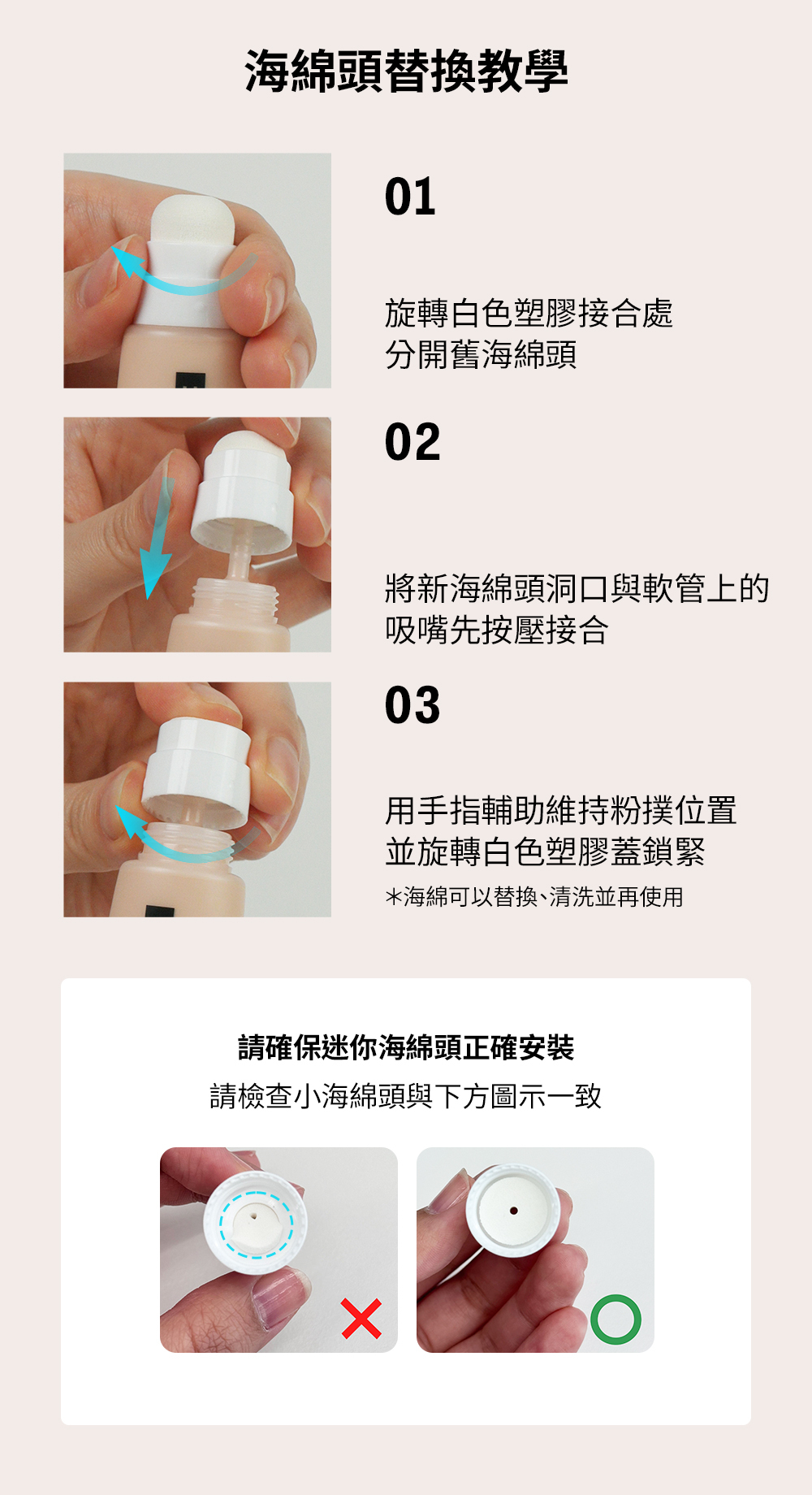 海綿頭替換教學

01

旋轉白色塑膠接合處
分開舊海綿頭

02

將新海綿頭洞口與軟管上的
吸嘴先按壓接合

03

用手指輔助維持粉撲位置
並旋轉白色塑膠蓋鎖緊

*海綿可以替換、清洗並再使用

請確保迷你海綿頭正確安裝
請檢查小海綿頭與下方圖示一致