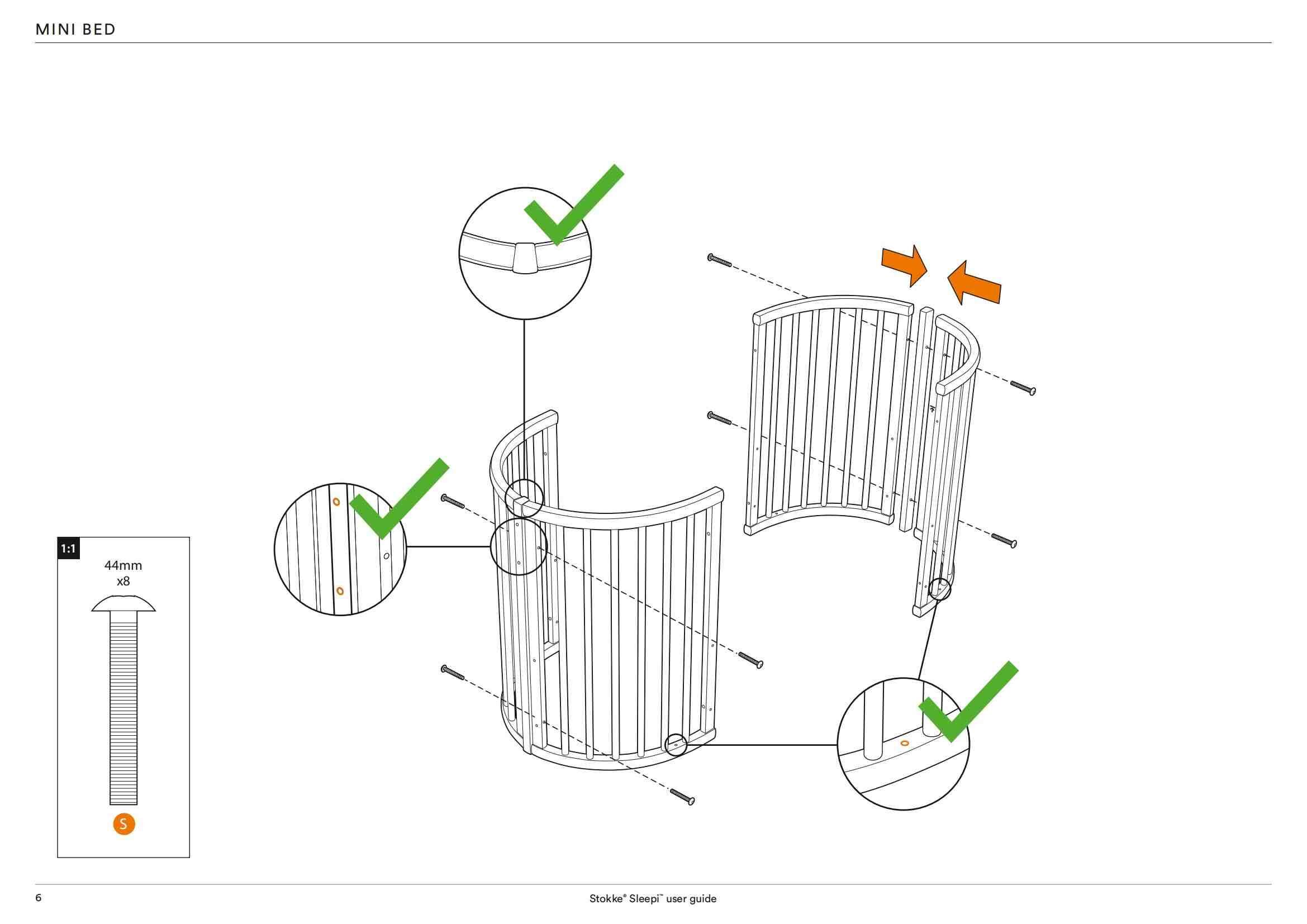 MINI BED

1:1

44mm
x8

S

6

Stokke® Sleepi™ user guide