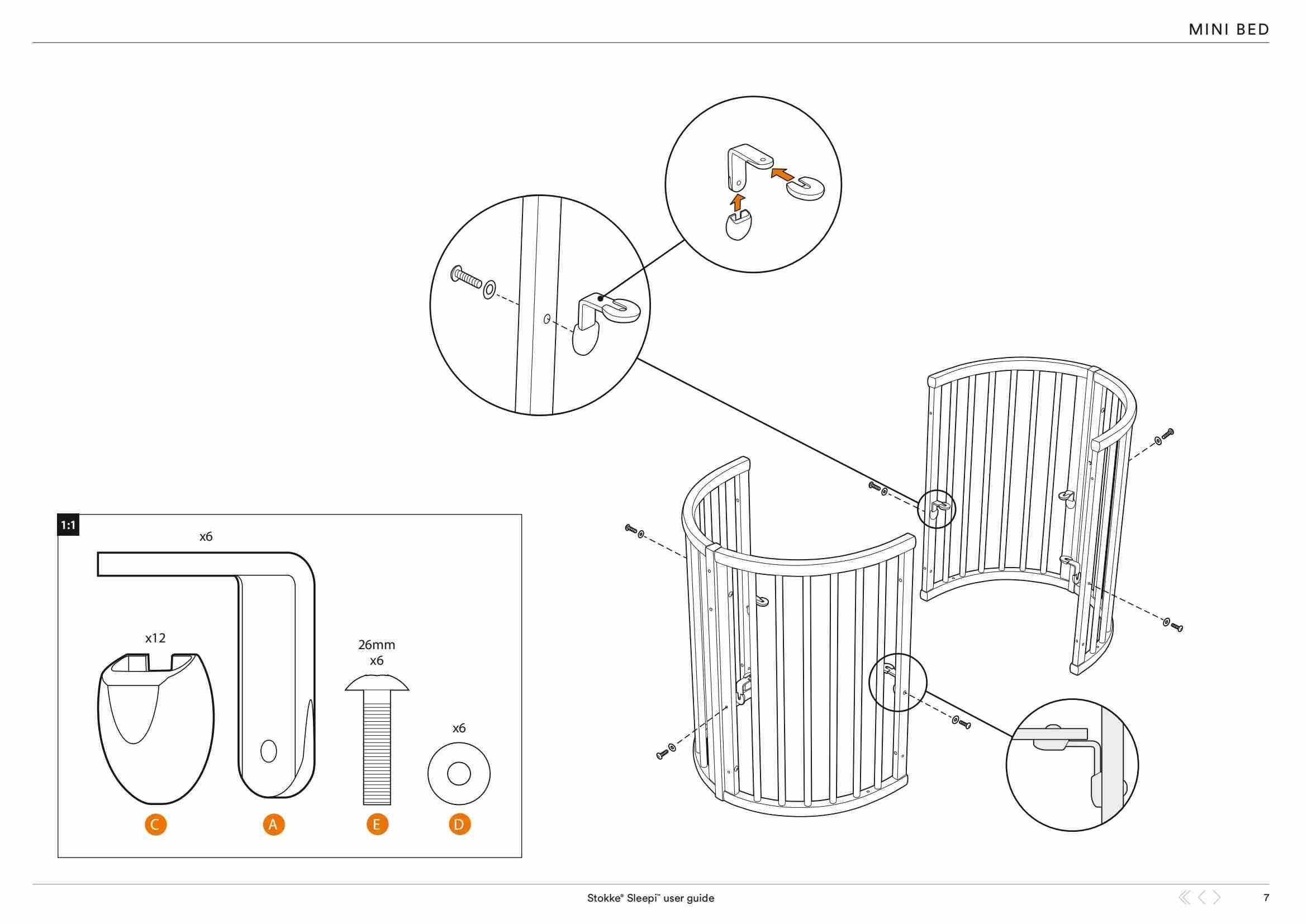 MINI BED

1:1

x6

x12

26mm
x6

x6

C

A

E

D

Stokke® Sleepi™ user guide

7