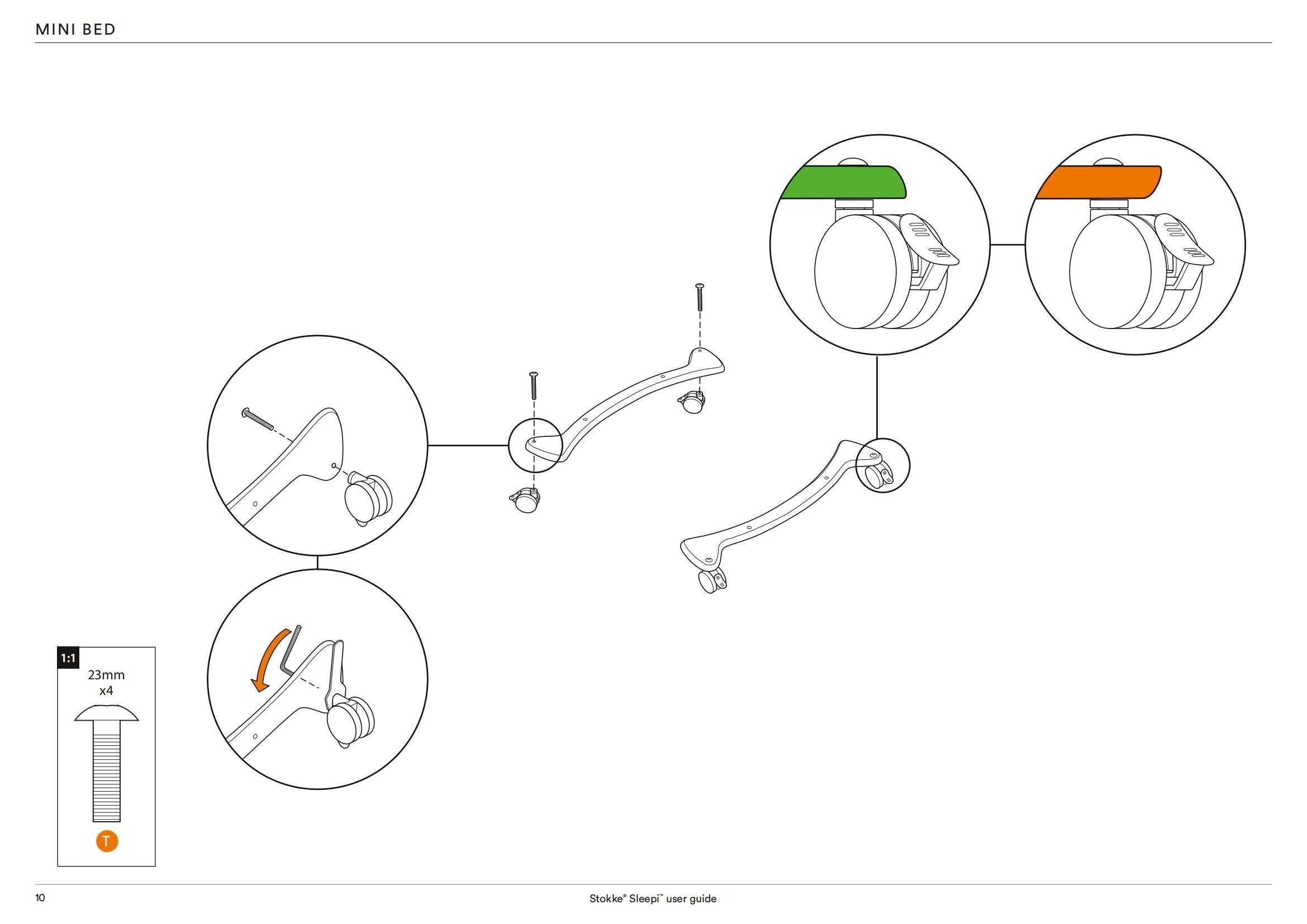 MINI BED

1:1
23mm
x4

T

10

Stokke® Sleepi™ user guide