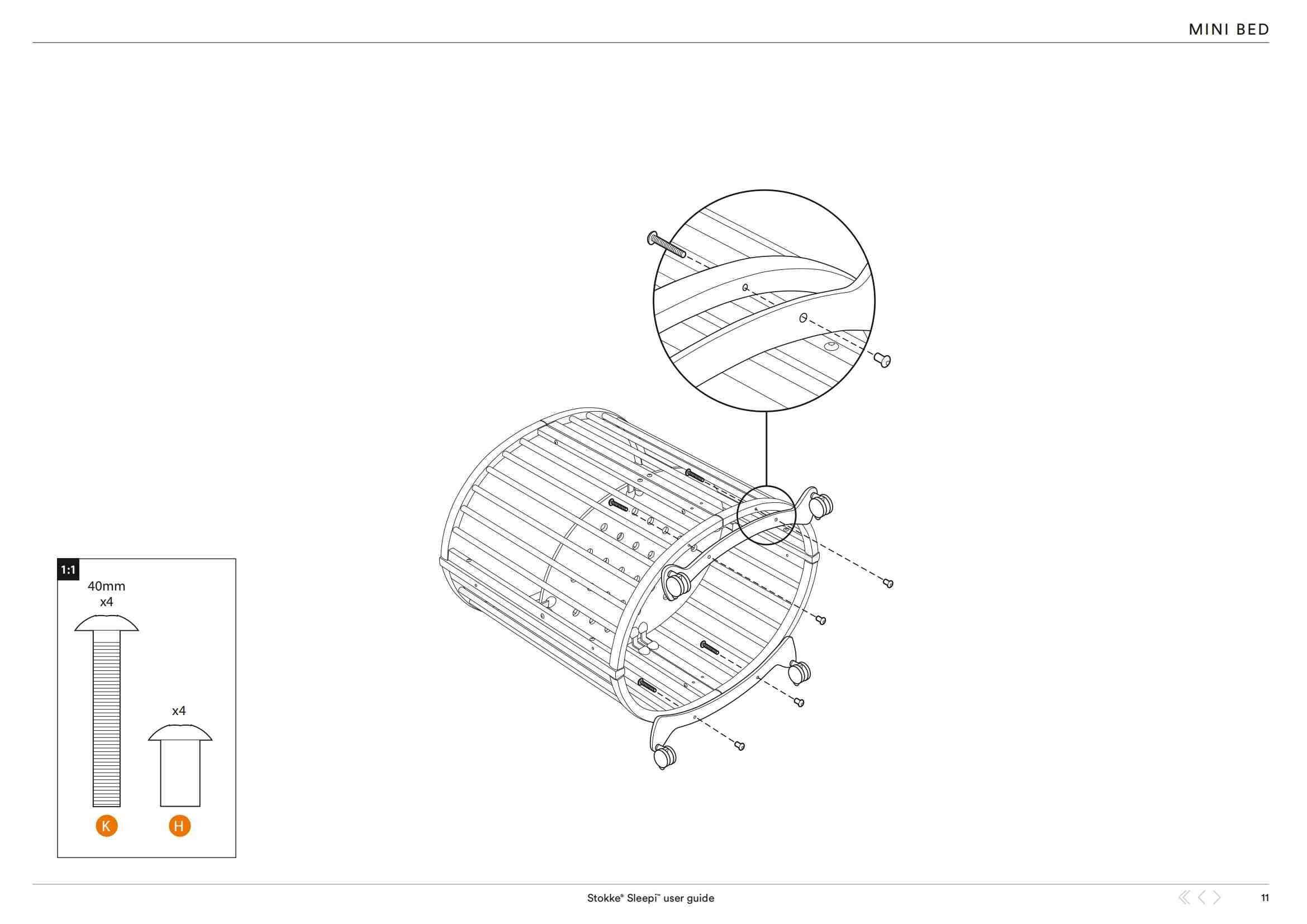 MINI BED

1:1

40mm
x4

x4

K

H

Stokke® Sleepi™ user guide

11