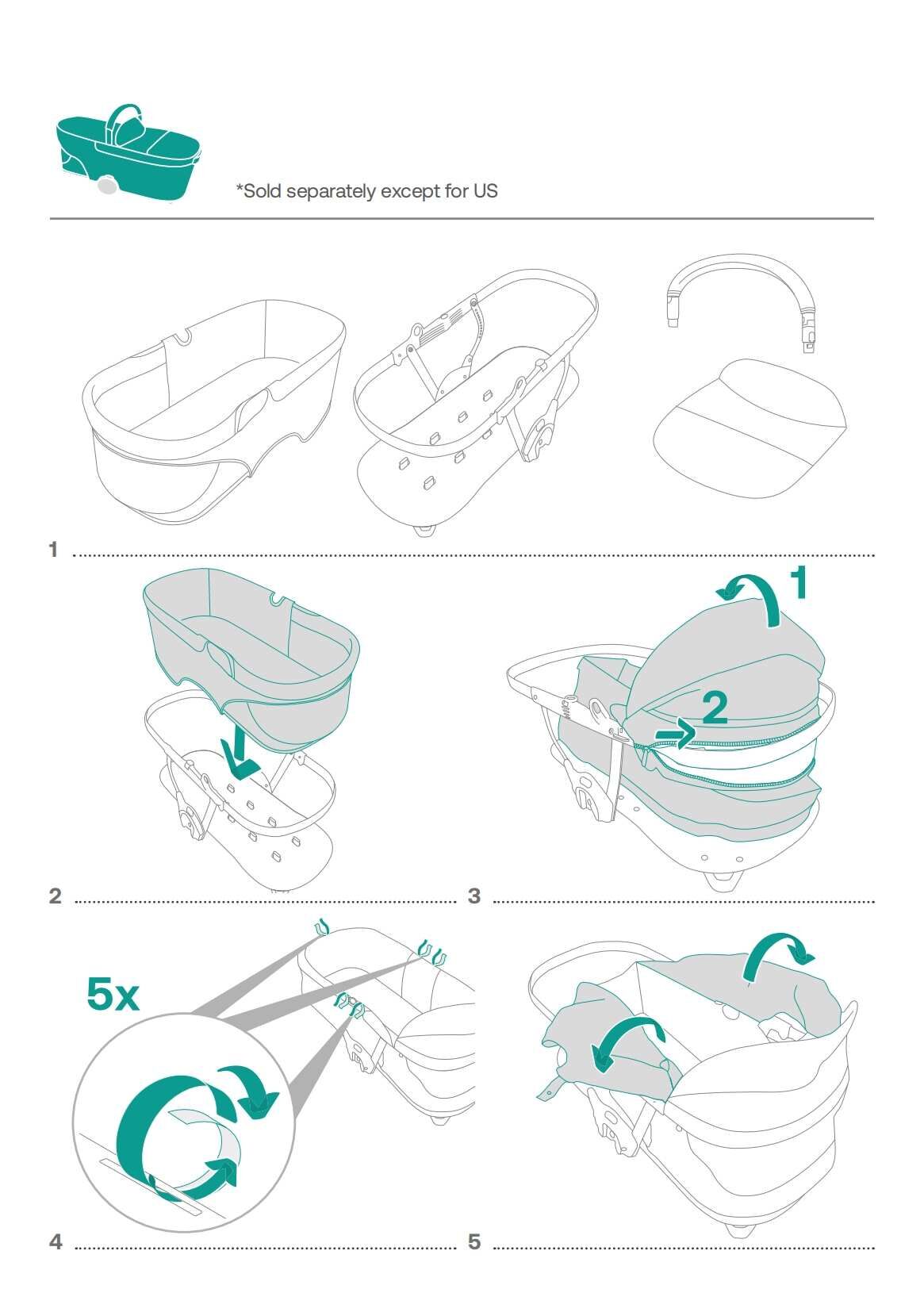 *Sold separately except for US

1

1

2

2

3

5x

4

5