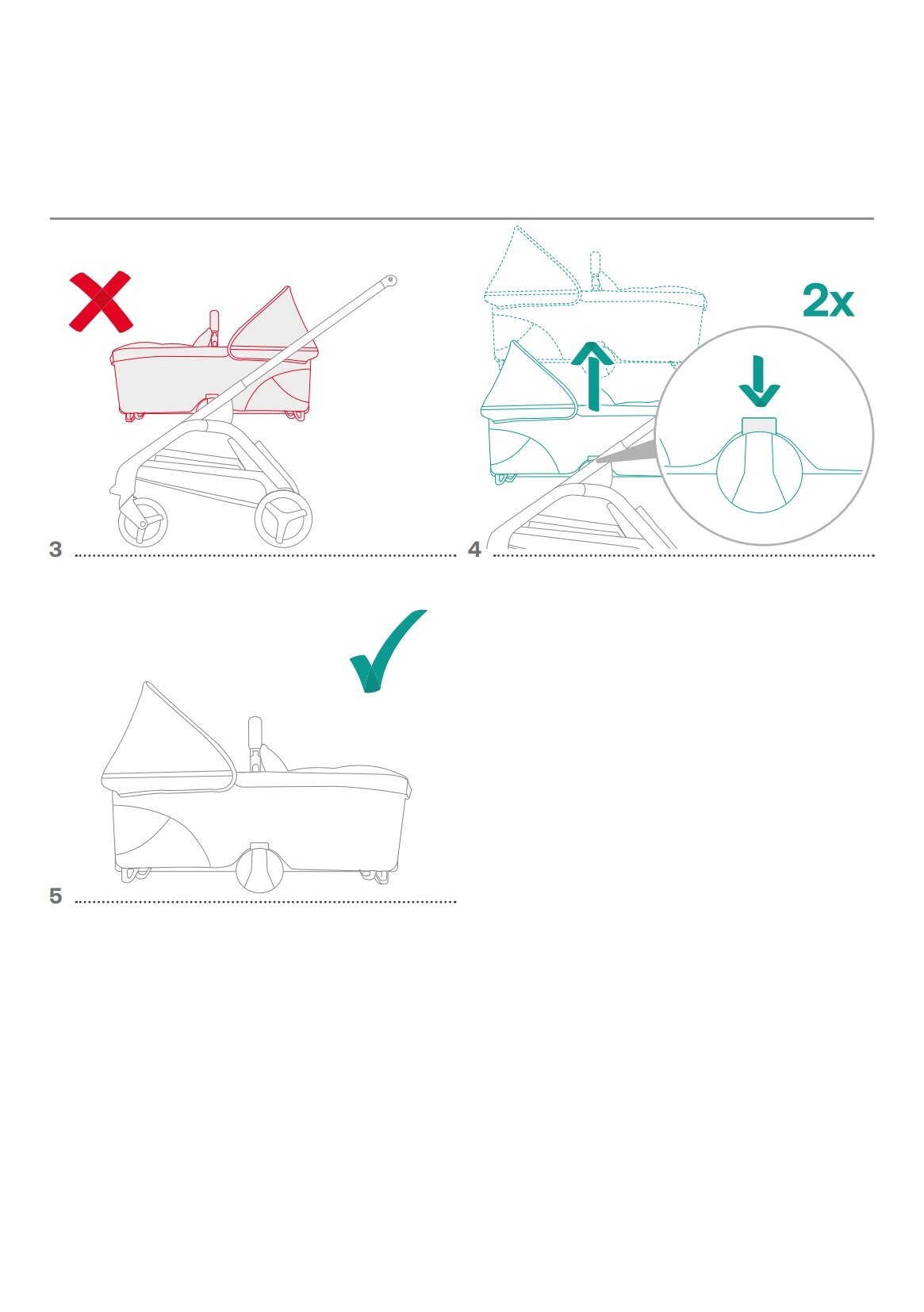 3

2x

4

5