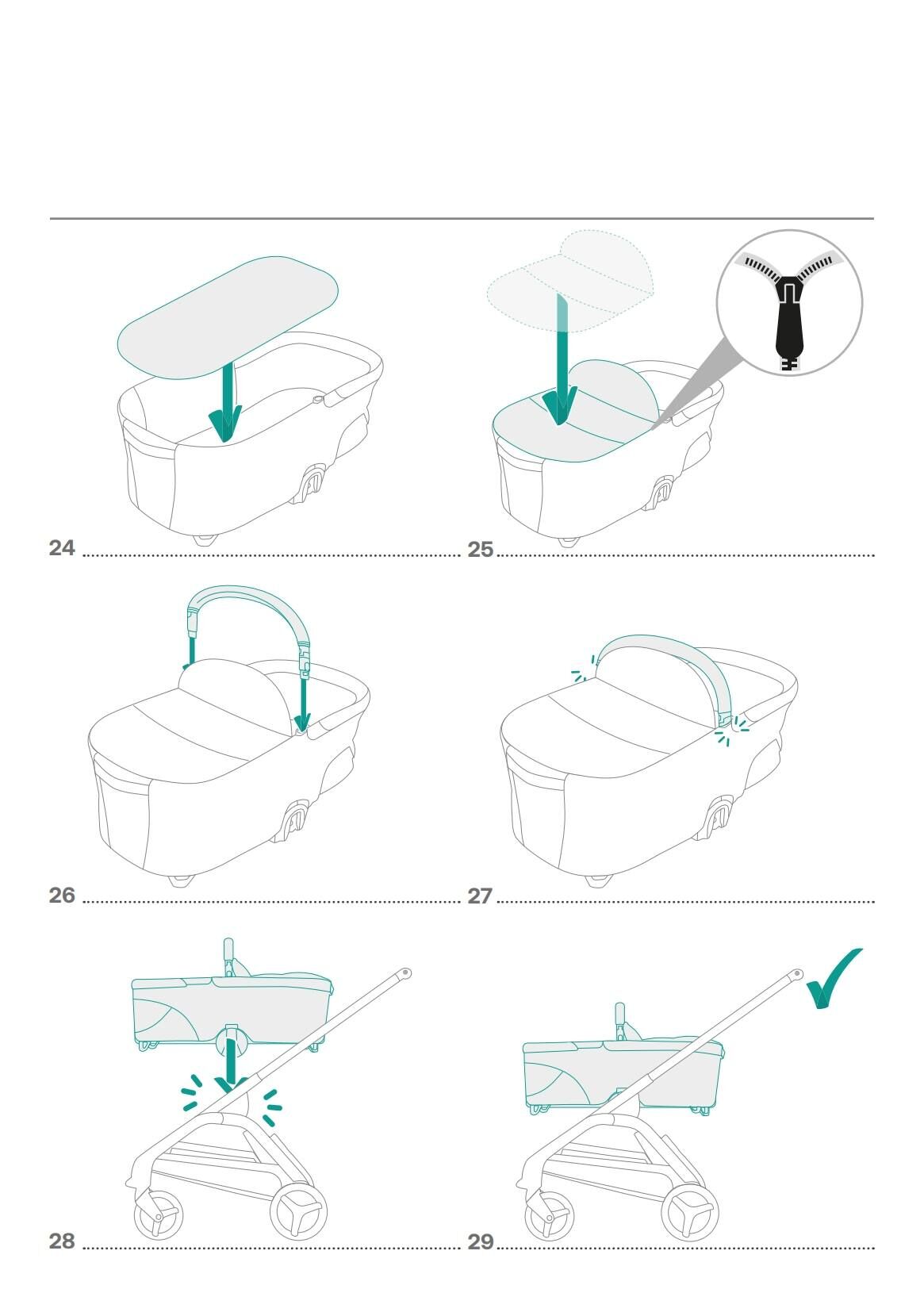 24

25

26

27

28

29