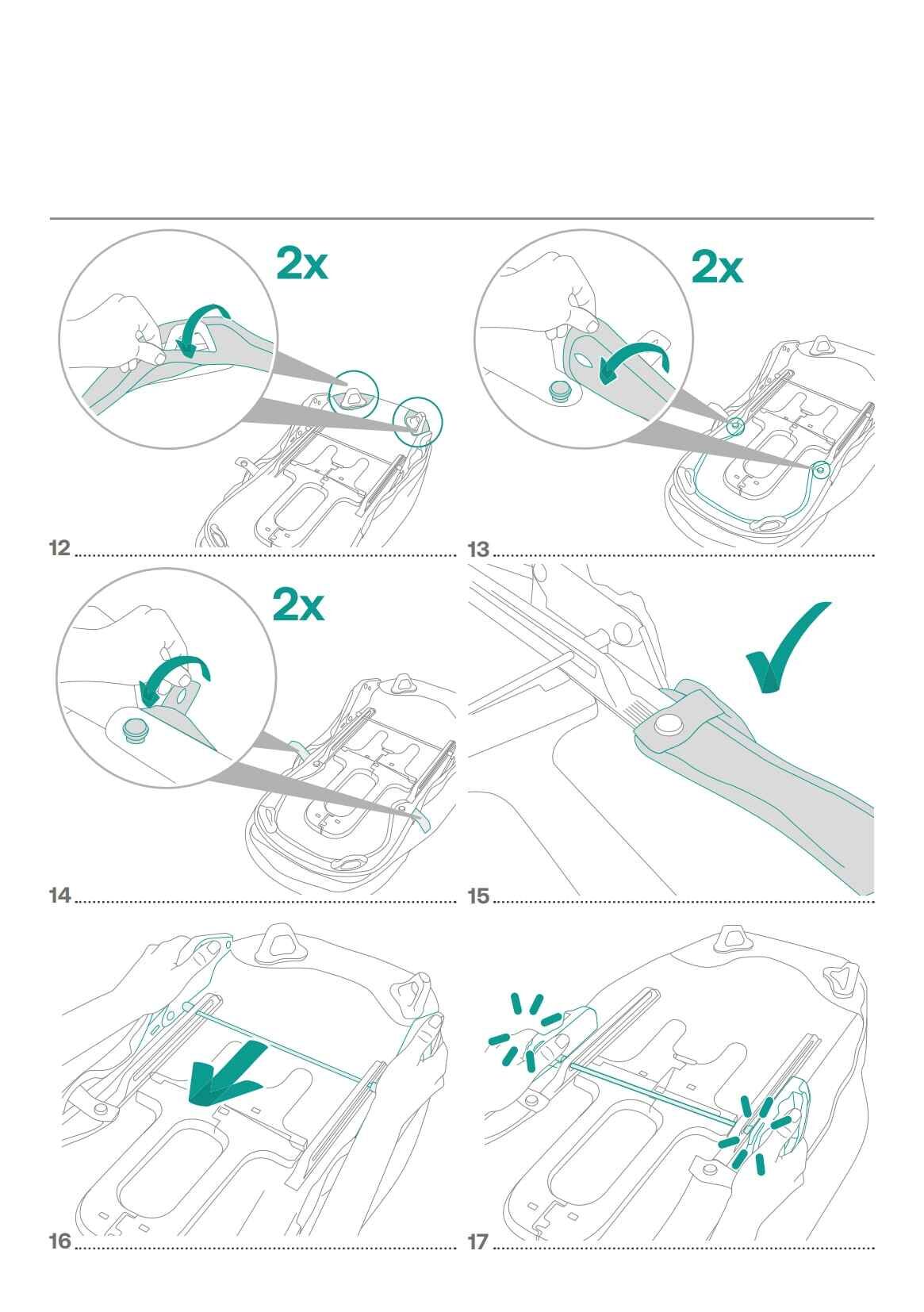 2x

12

2x

13

2x

14

15

16

17