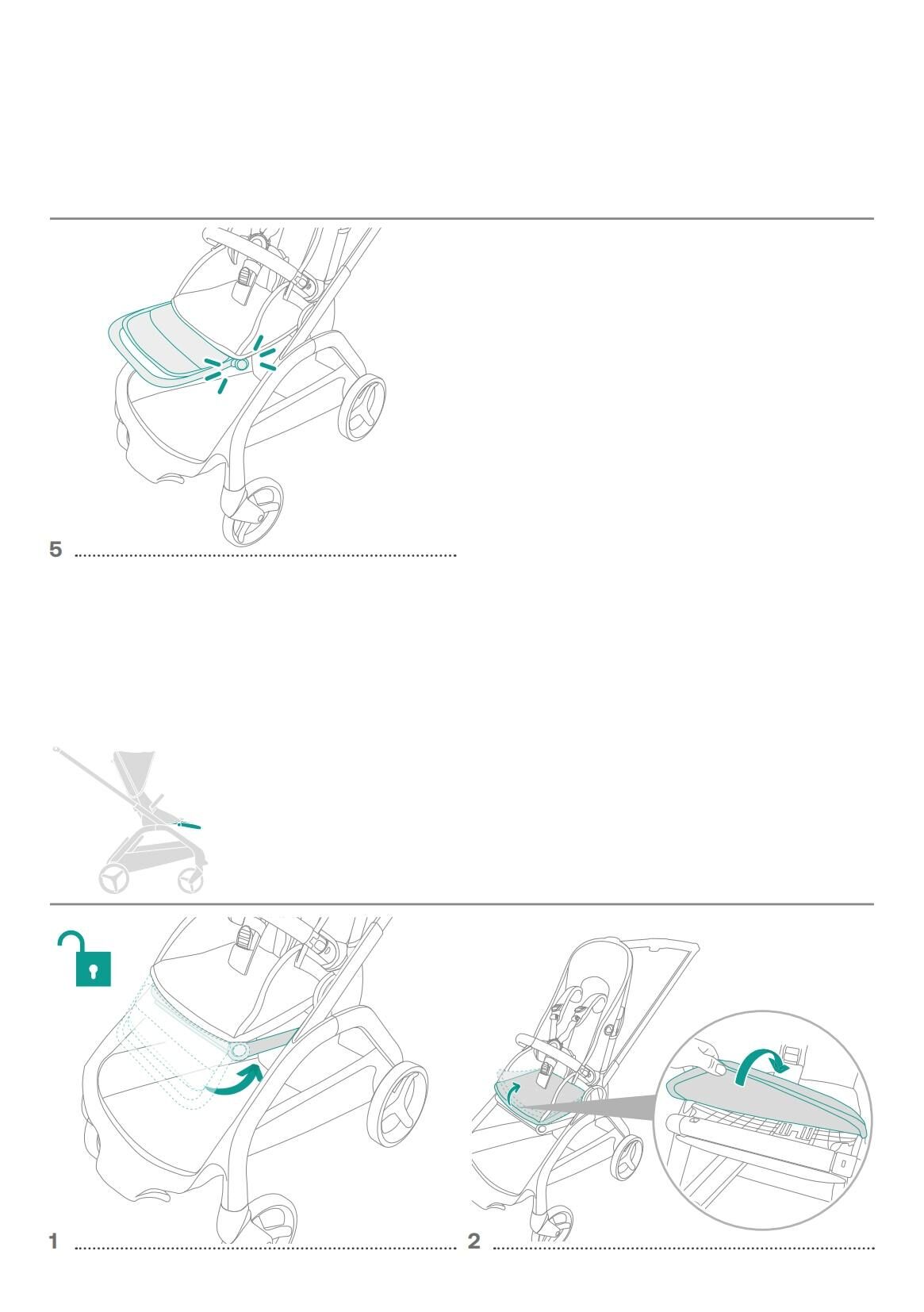 5

1

2