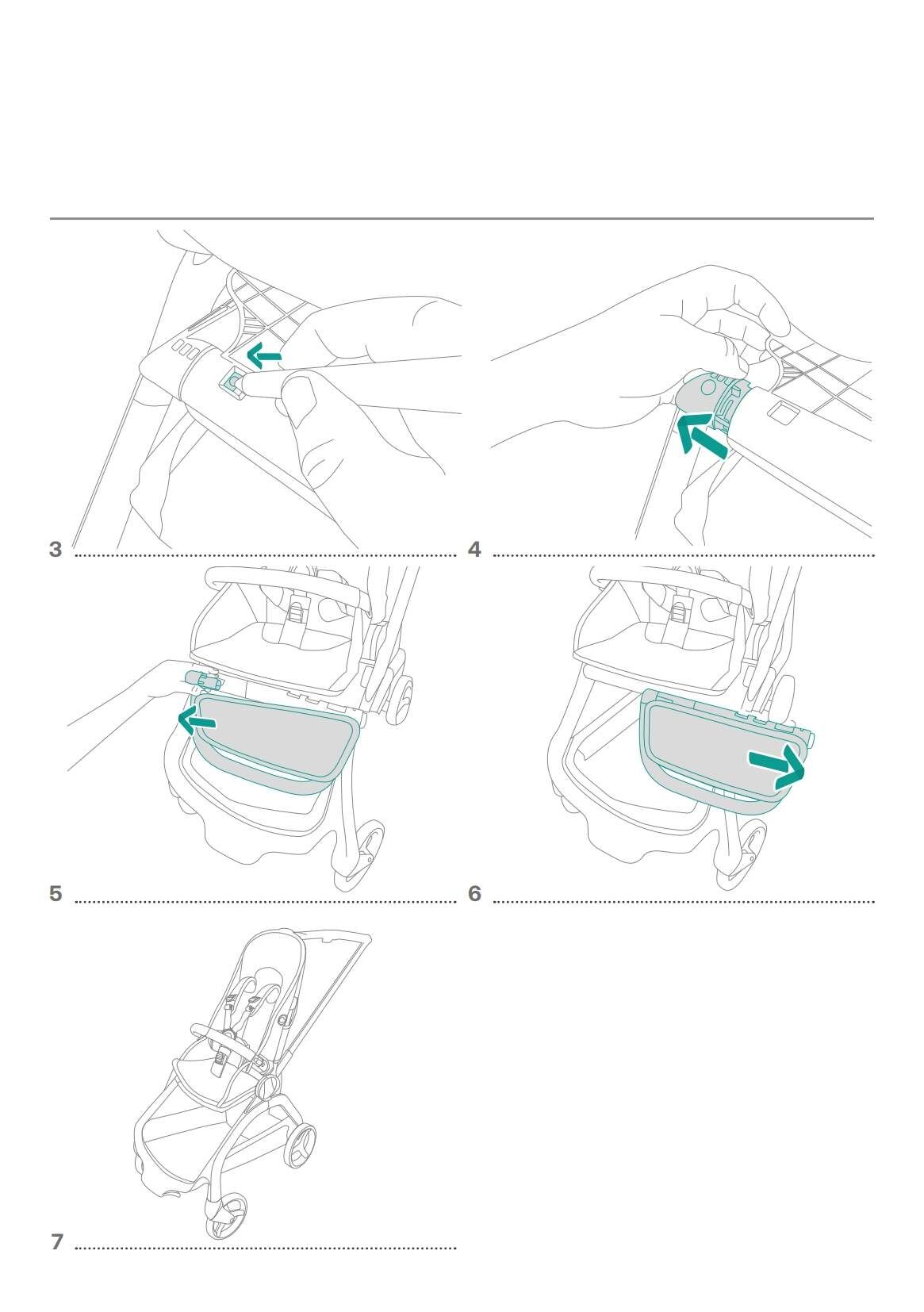 3

4

5

6

7