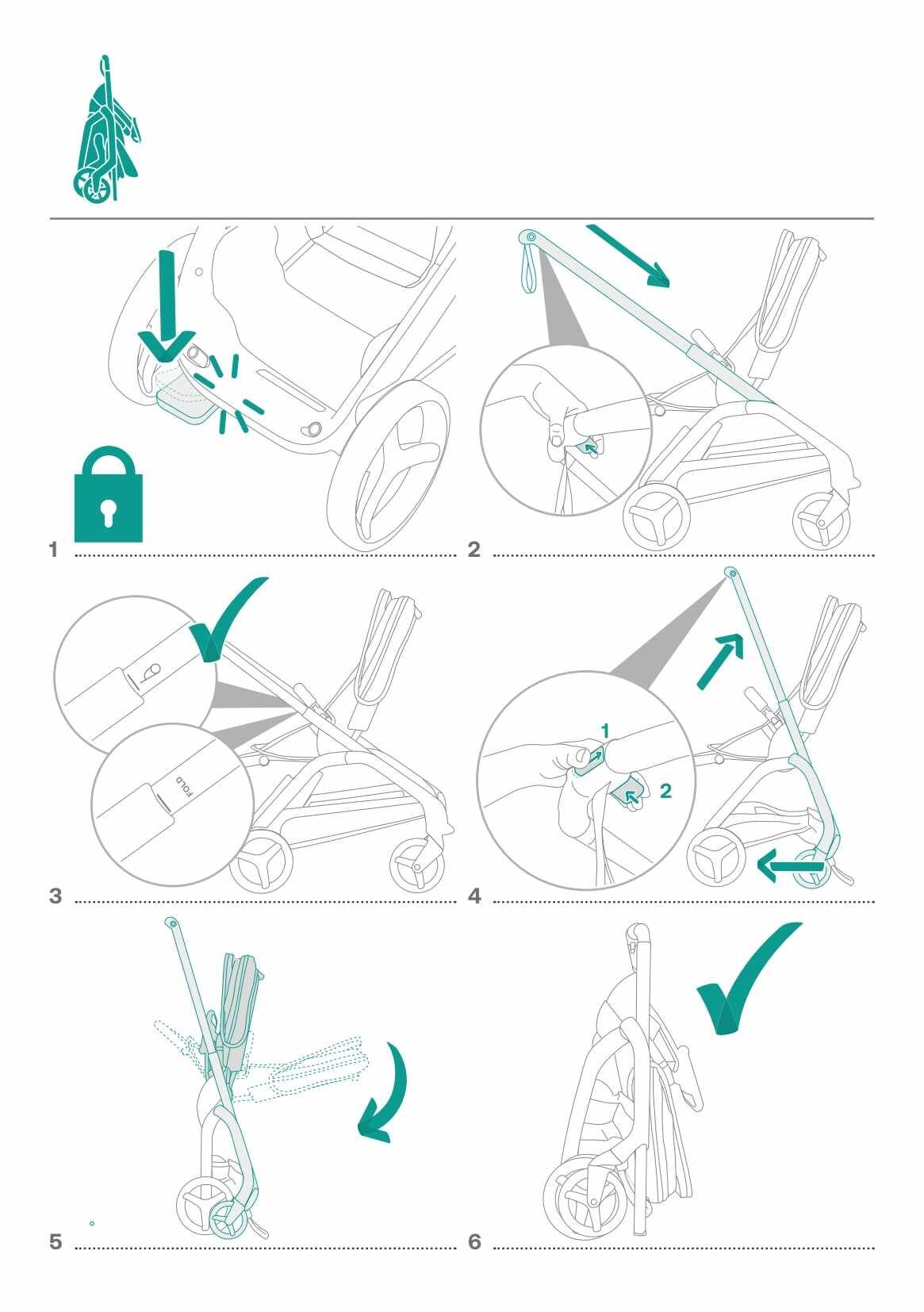 1

2

FOLD

3

1

2

4

5

6