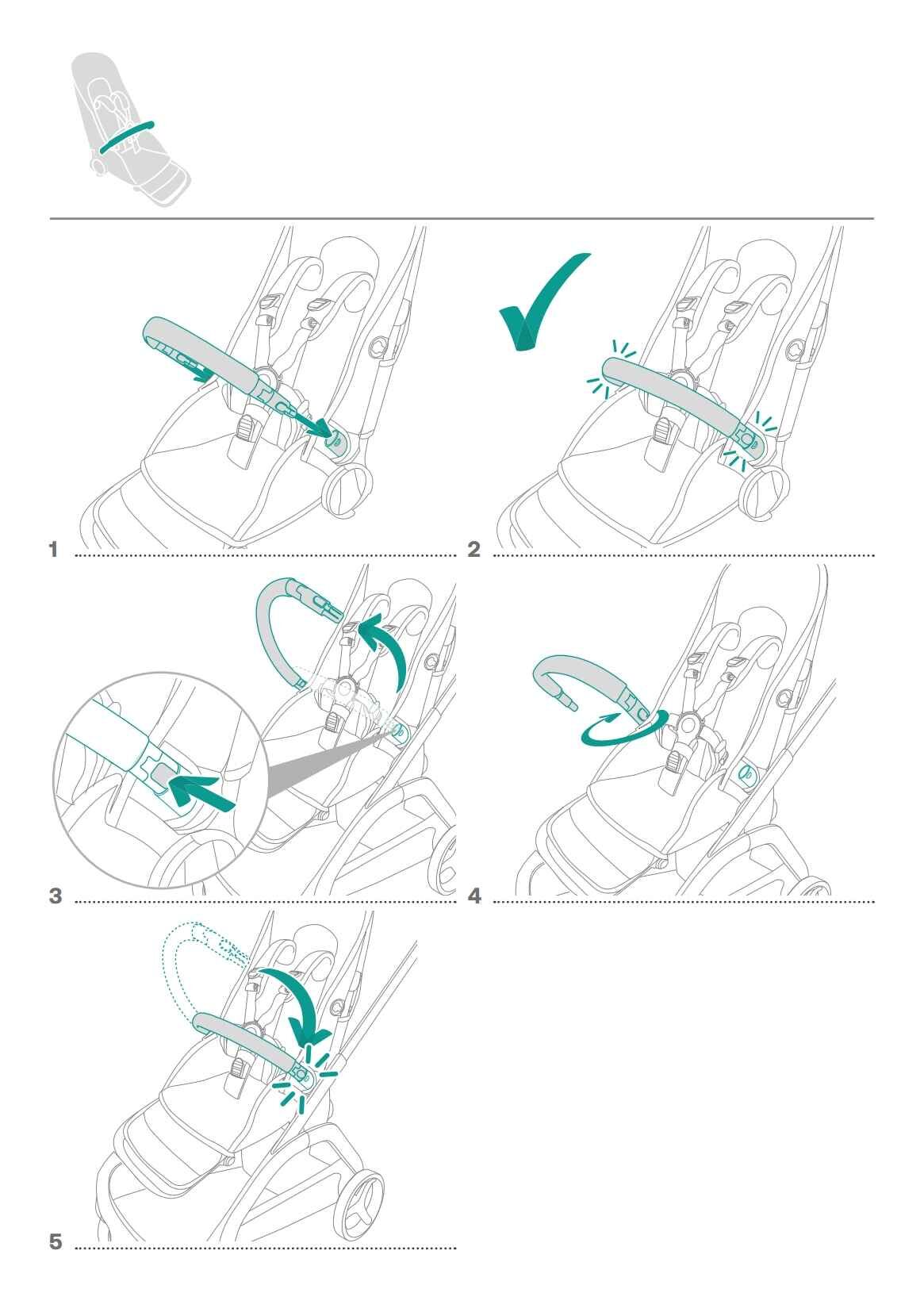 1

2

3

4

5