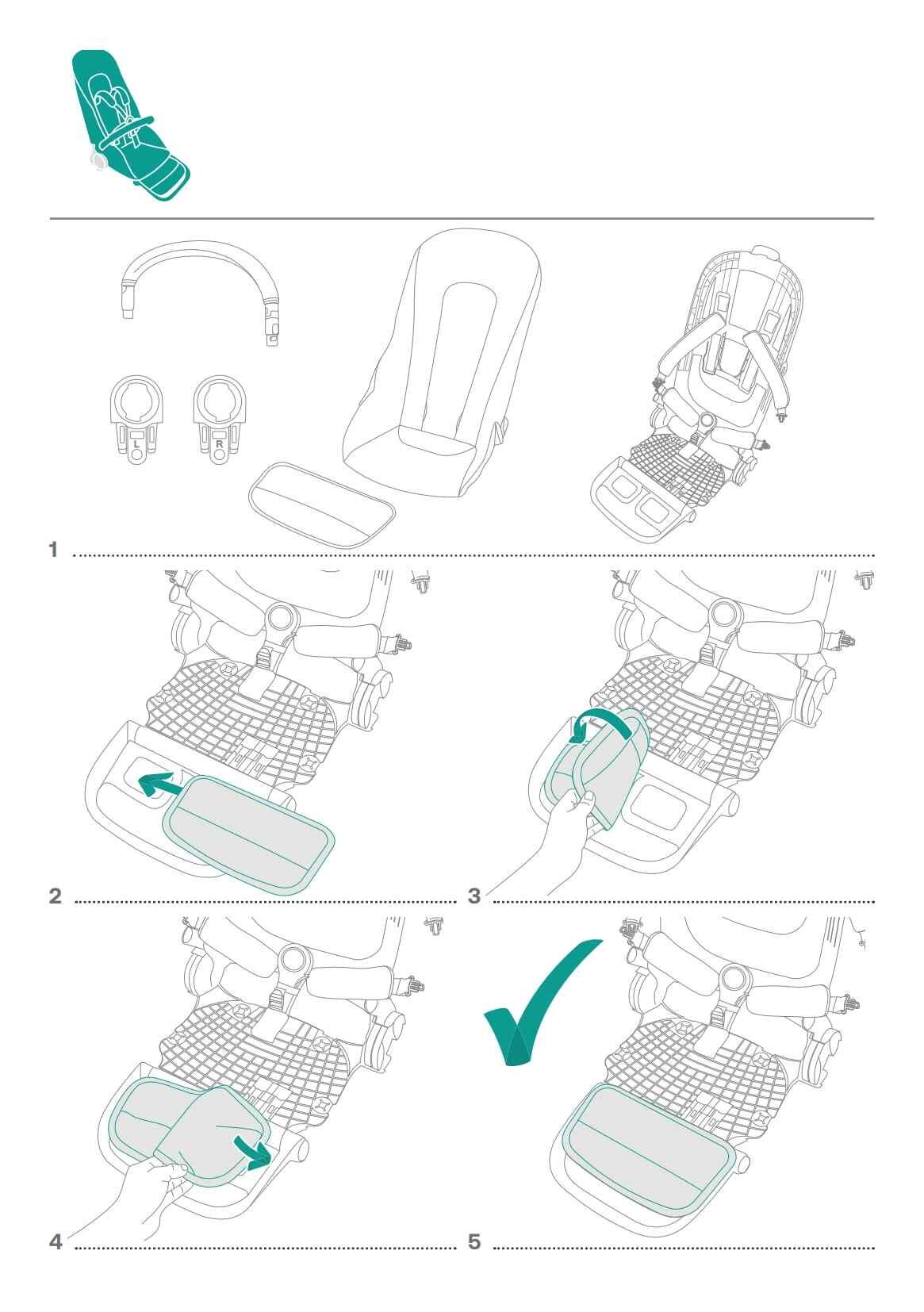 L R

1

2

3

4

5