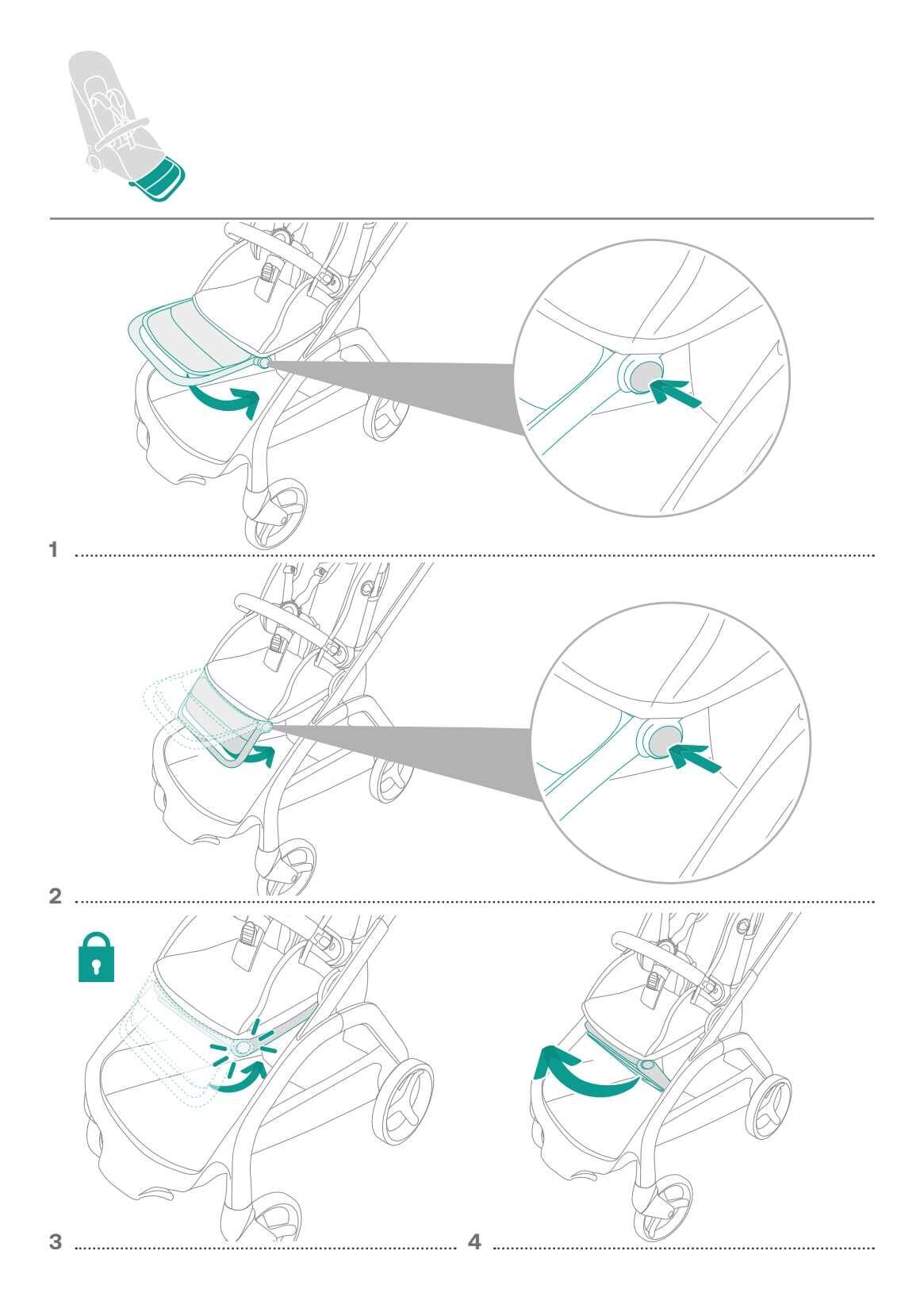 1

2

3

4