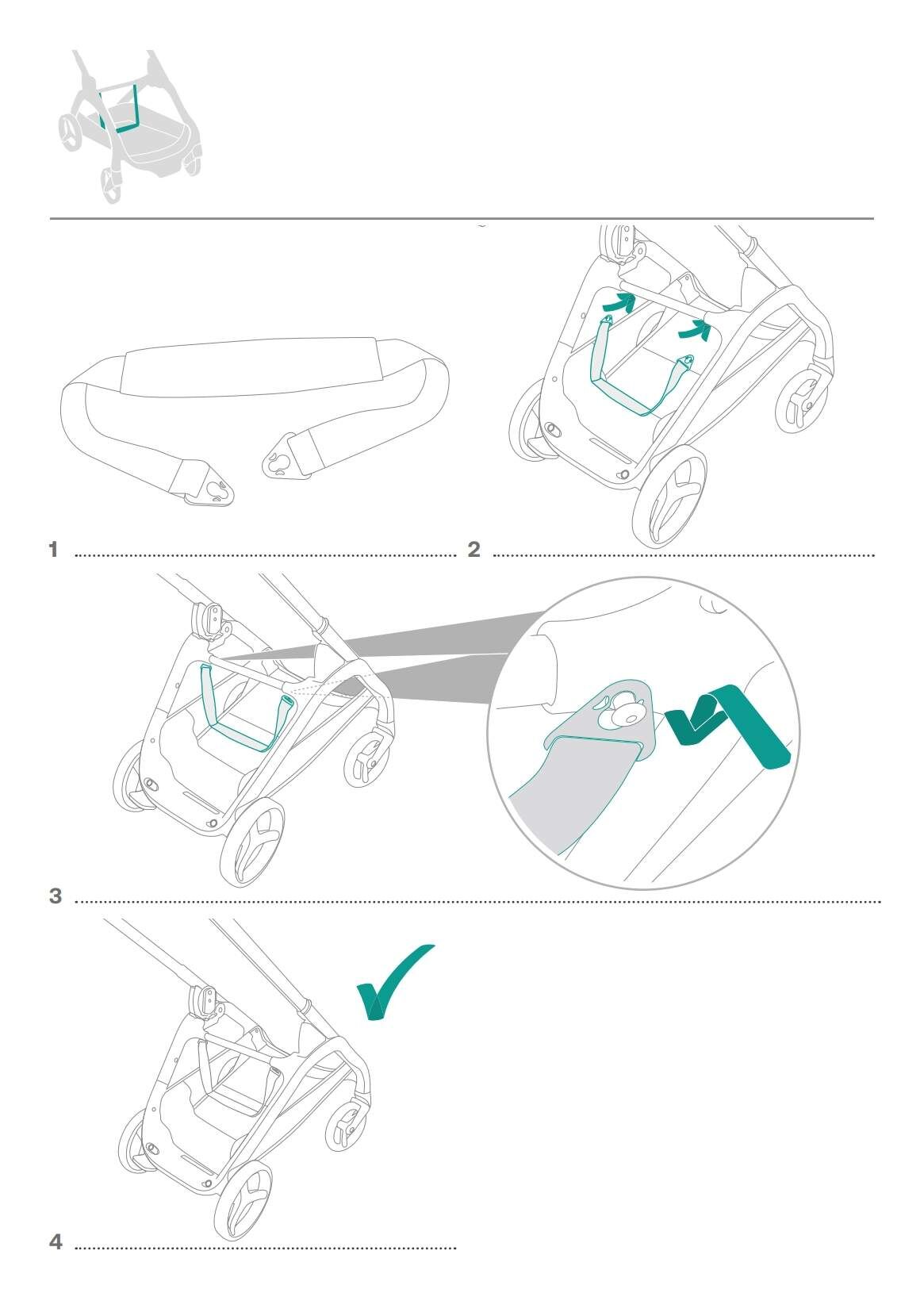 1

2

3

4