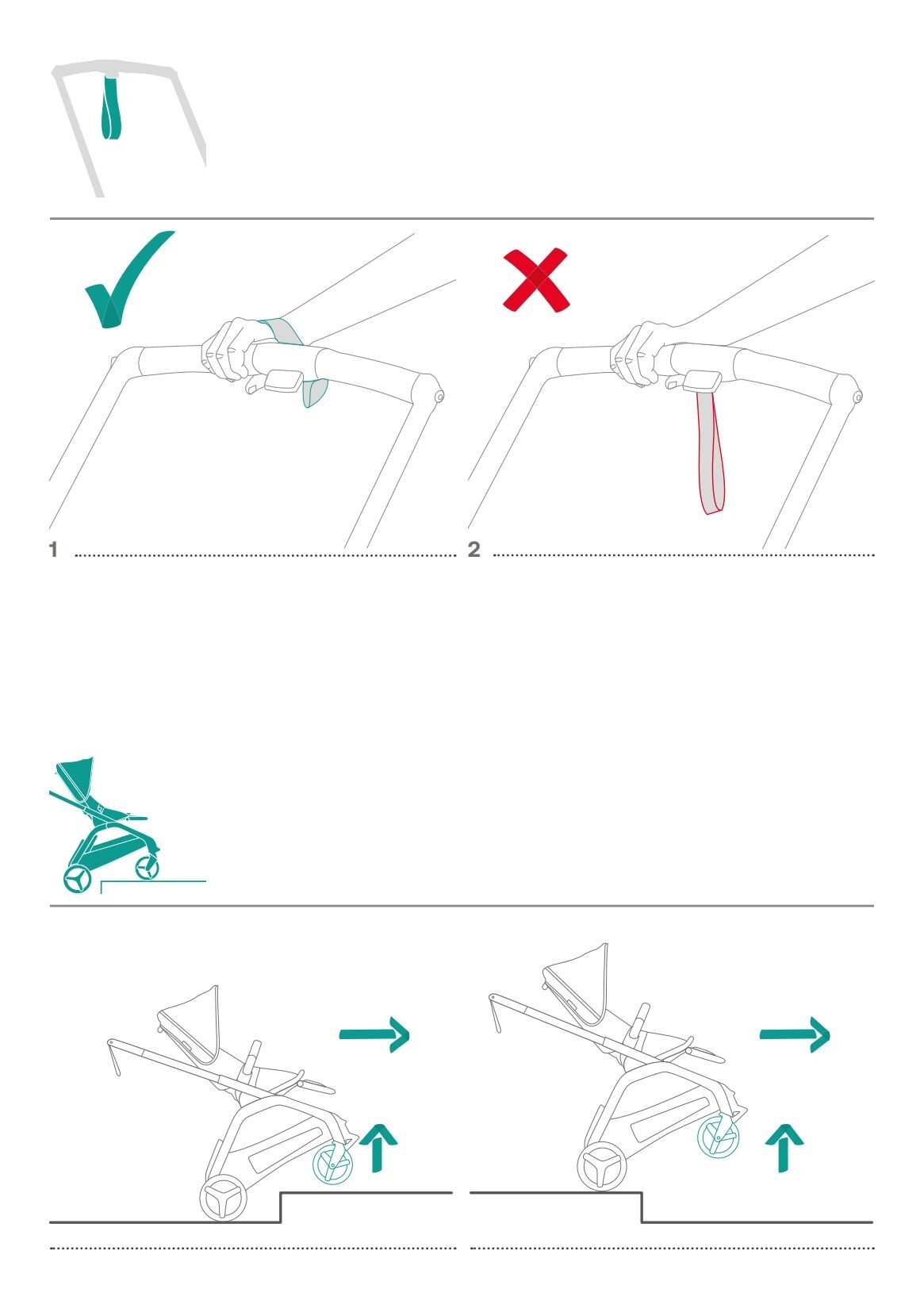 1

2