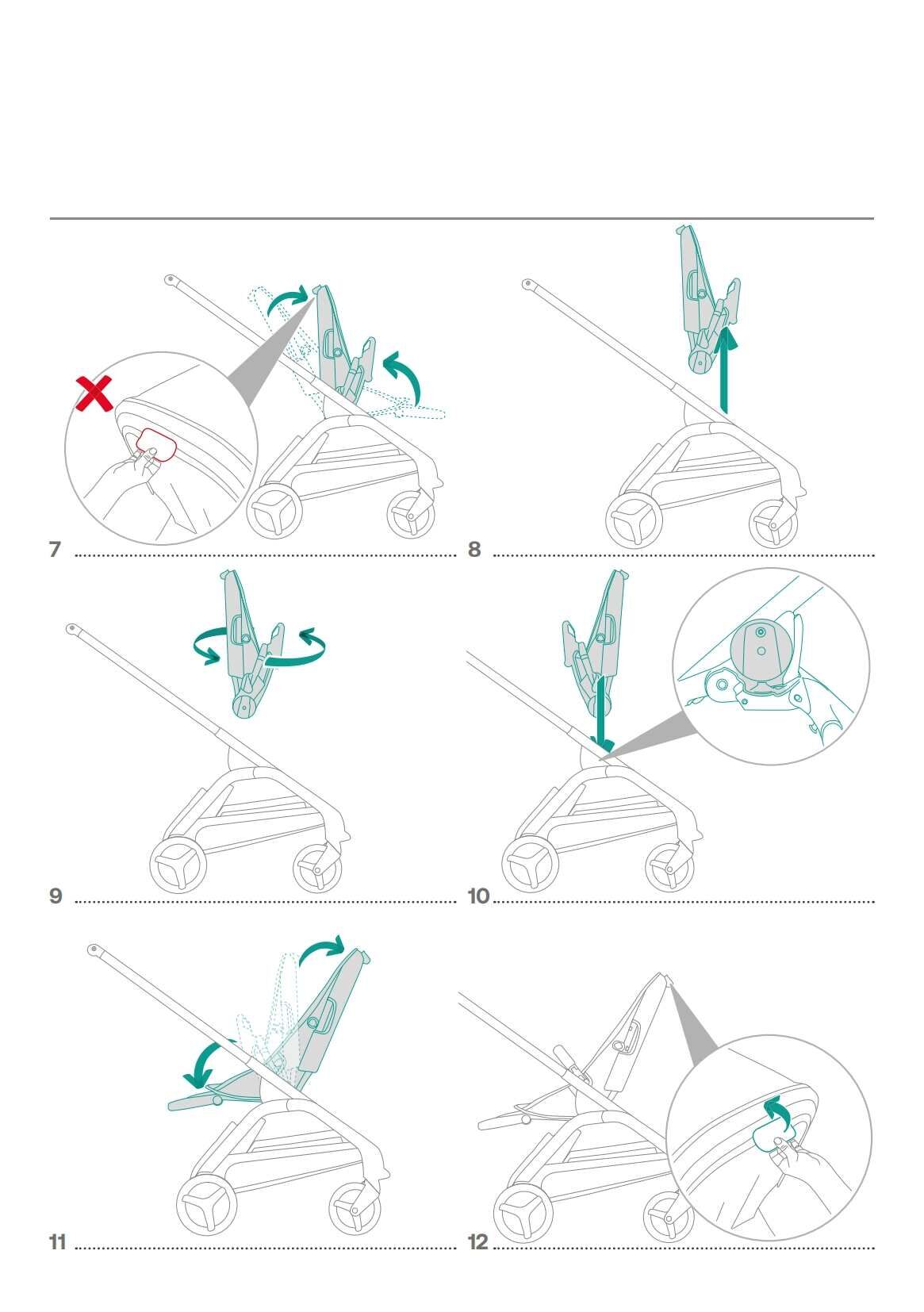 7

8

9

10

11

12