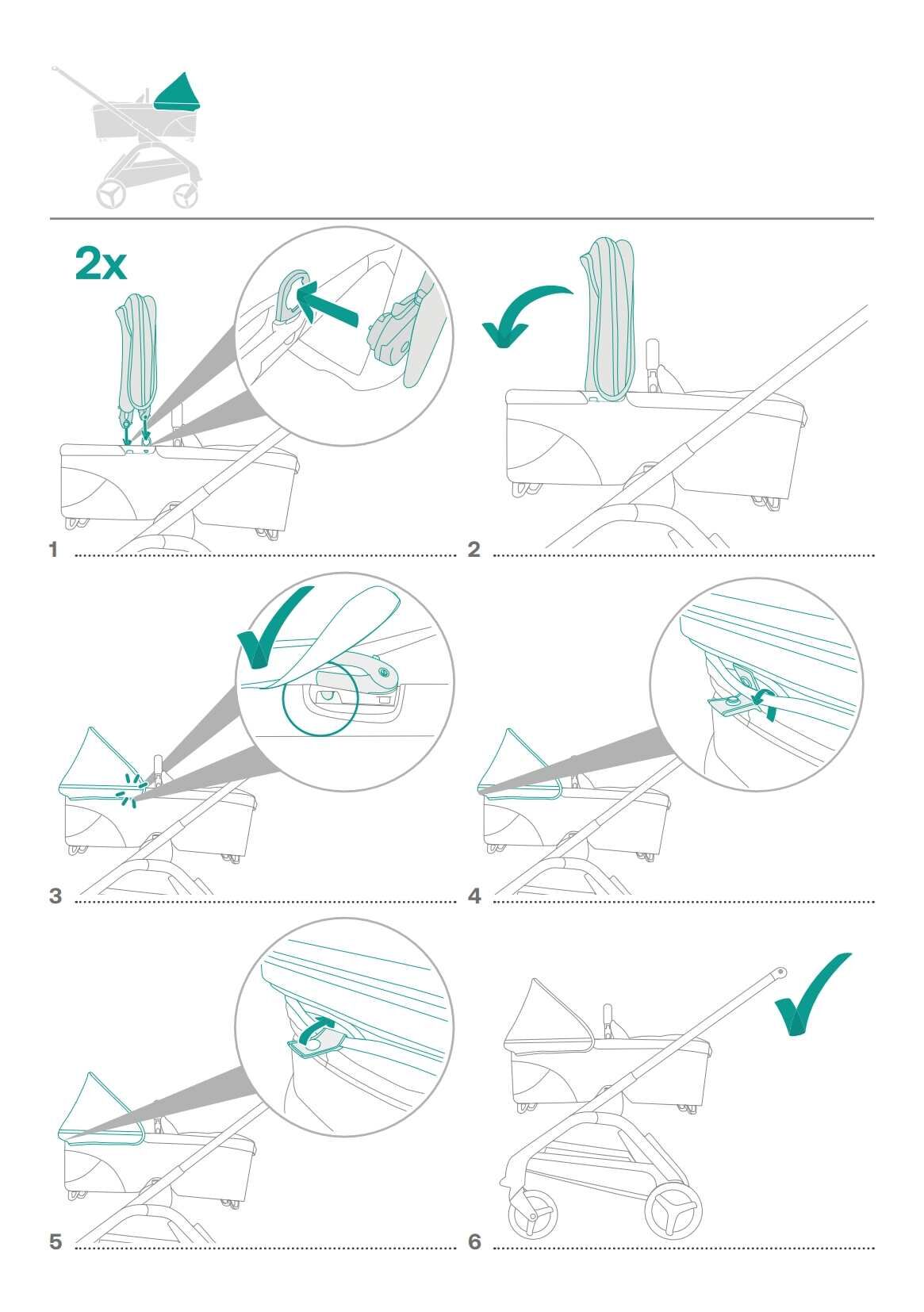 2x

1

2

3

4

5

6