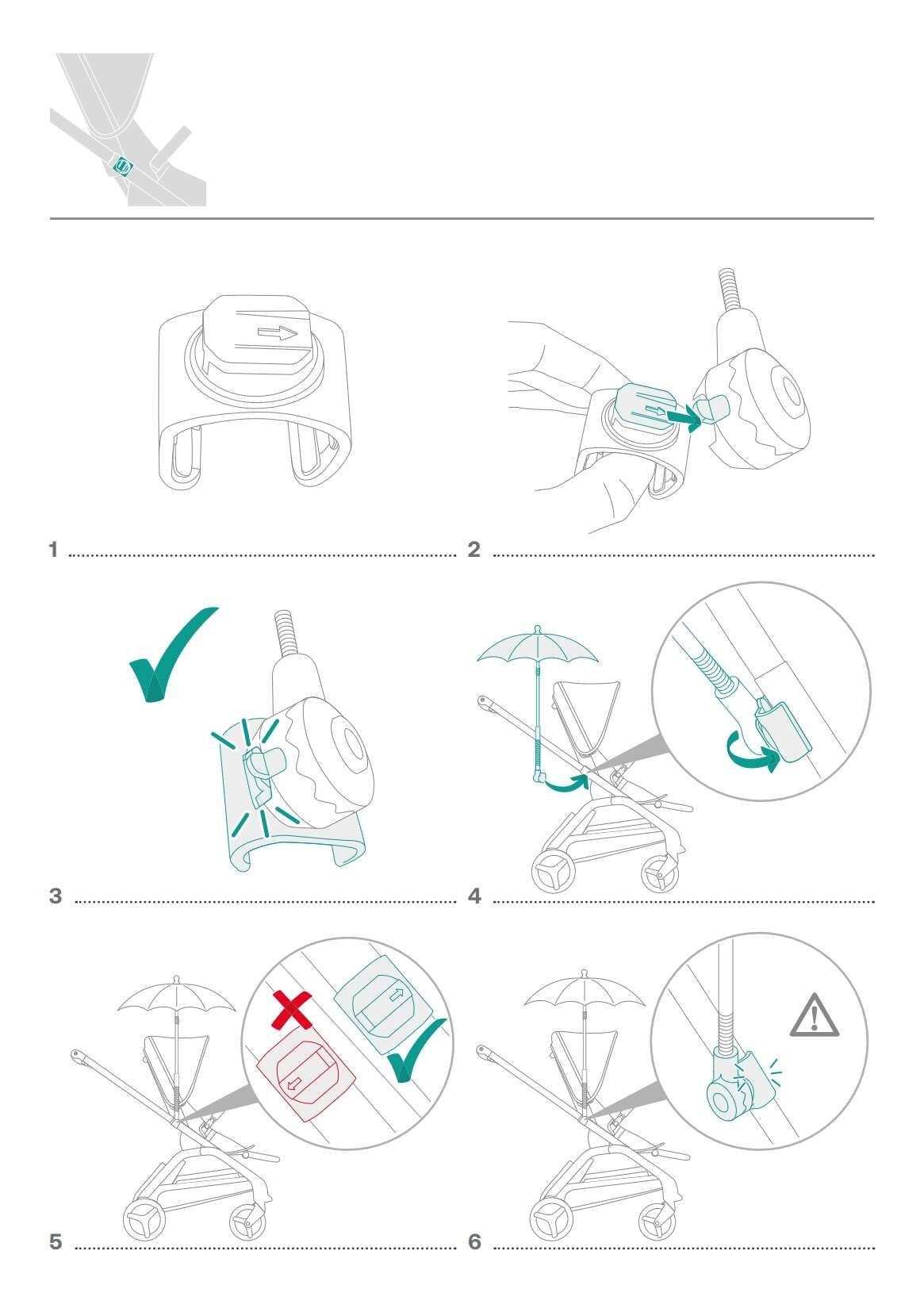 1

2

3

4

5

6