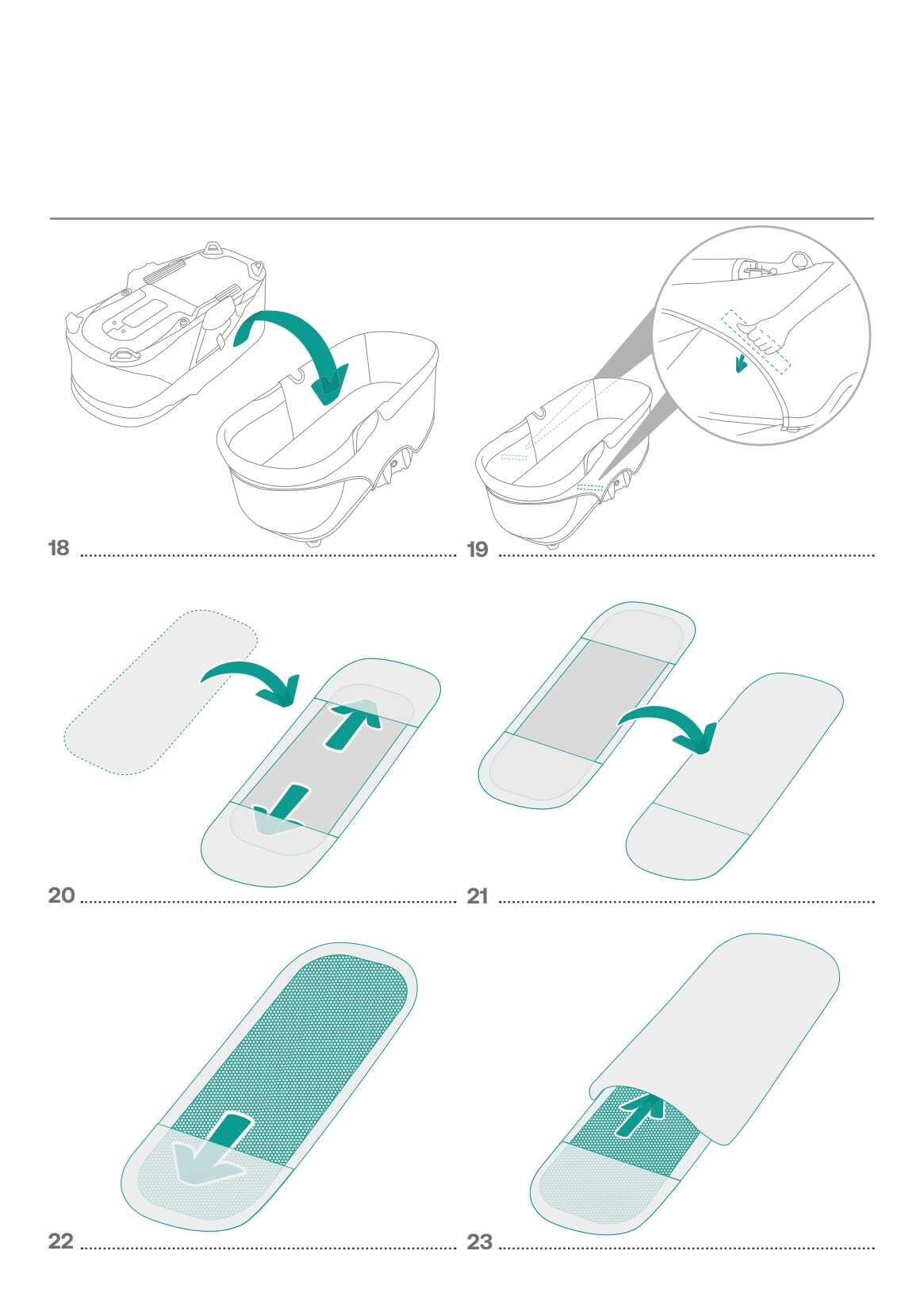 18

19

20

21

22

23