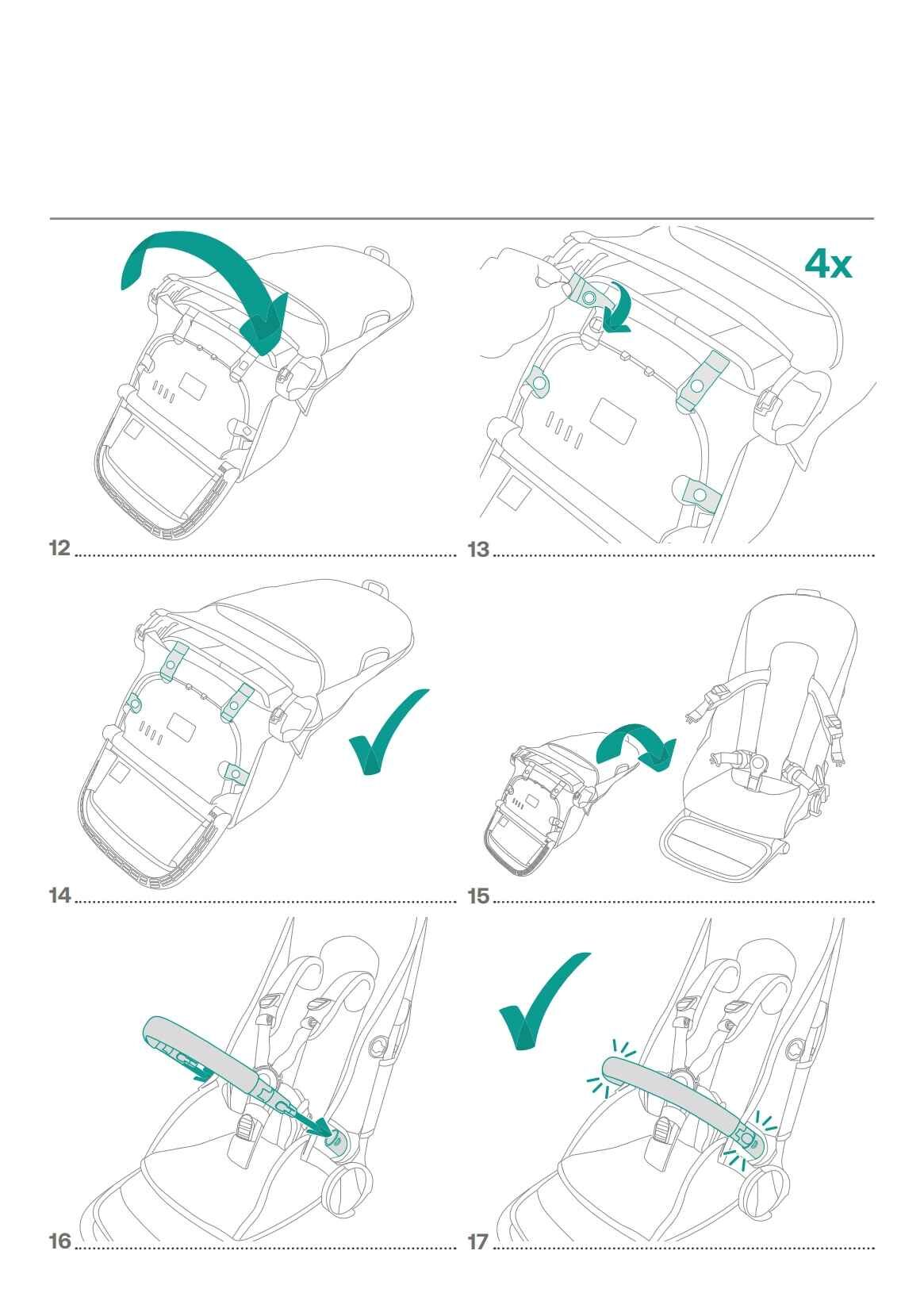 4x

12

13

14

15

16

17