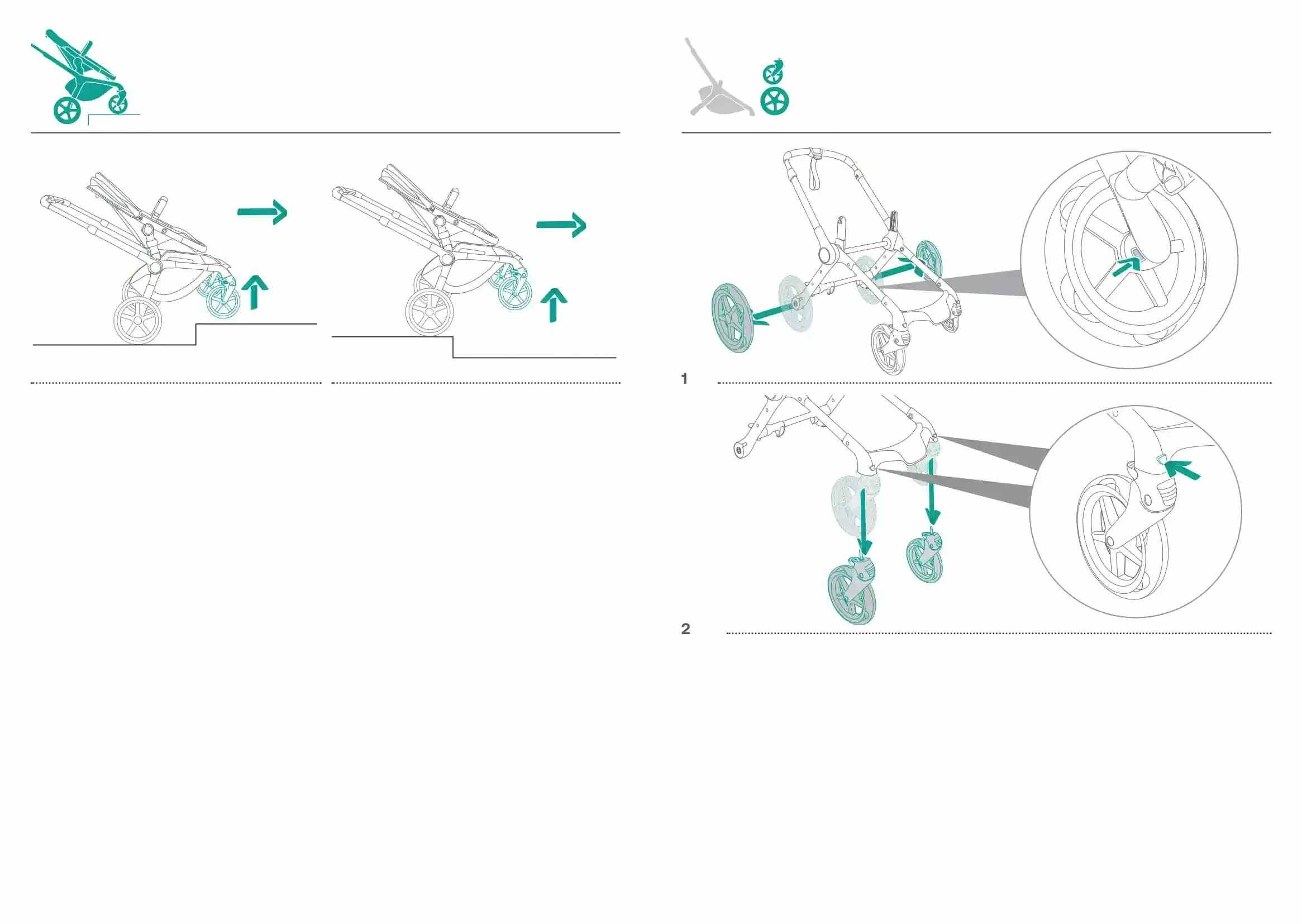 1

2