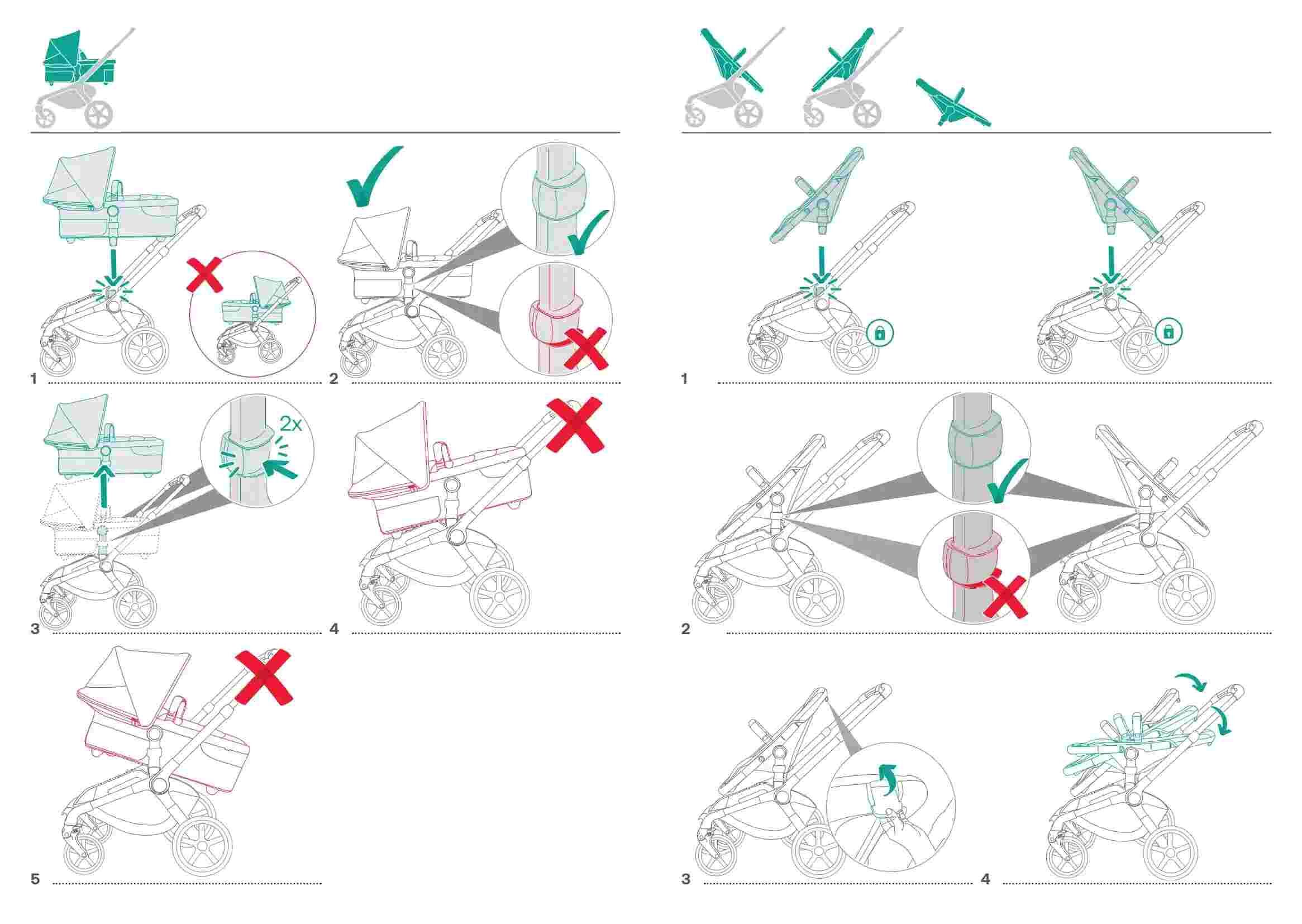 1

2

2x

3

4

5

1

2

3

4