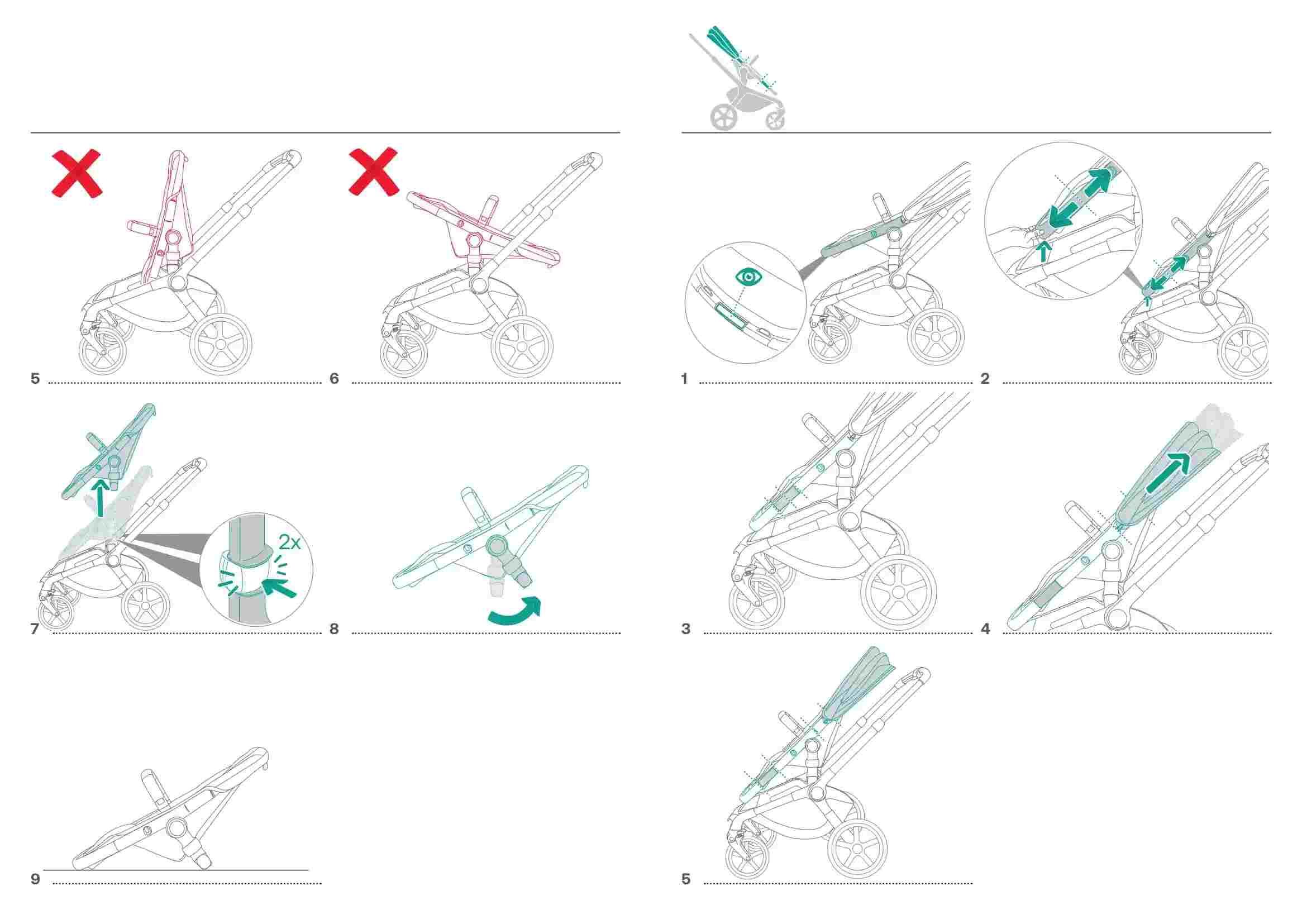 5

6

2x

7

8

9

1

2

3

4

5