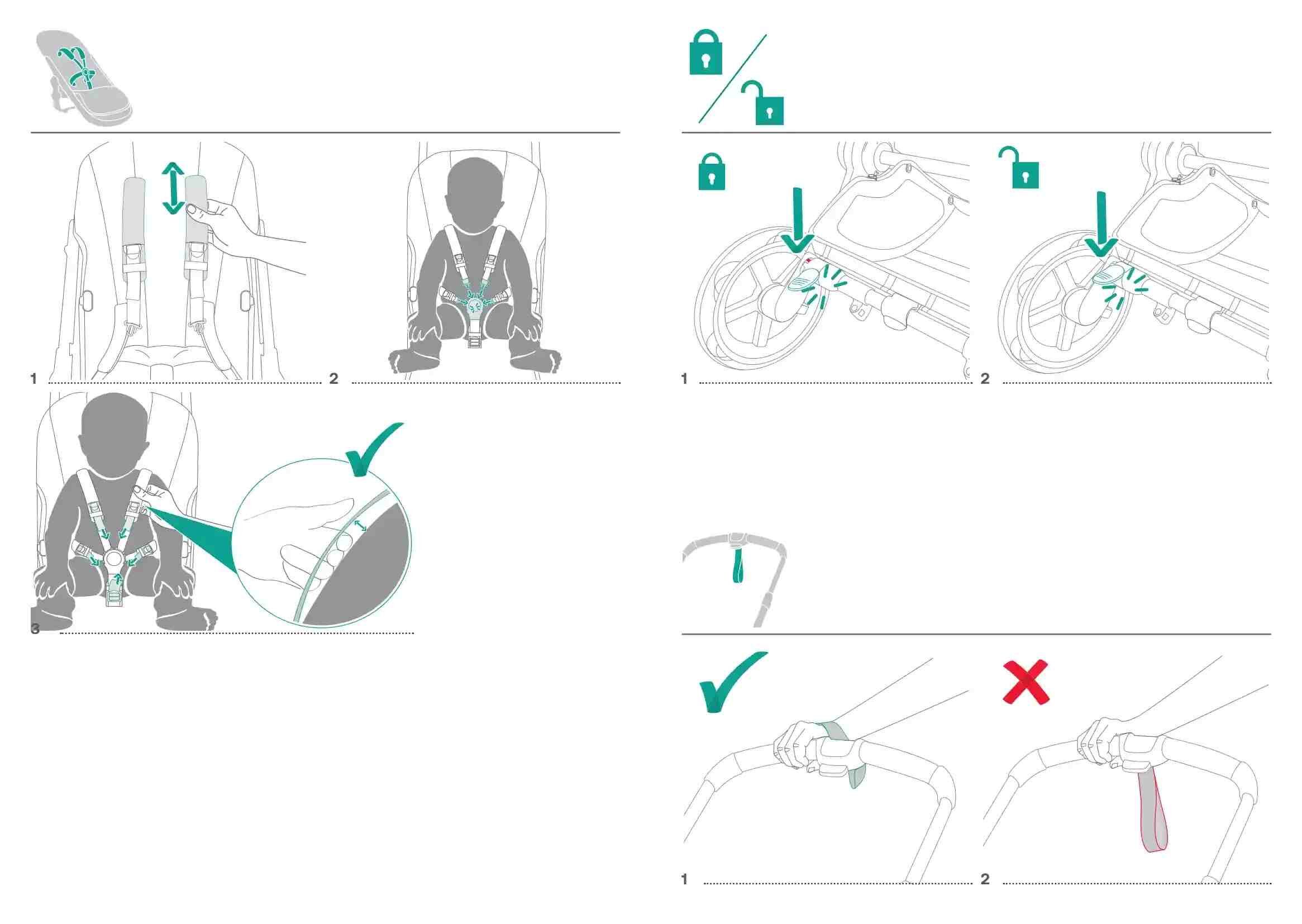 1

2

3

1

2

1

2