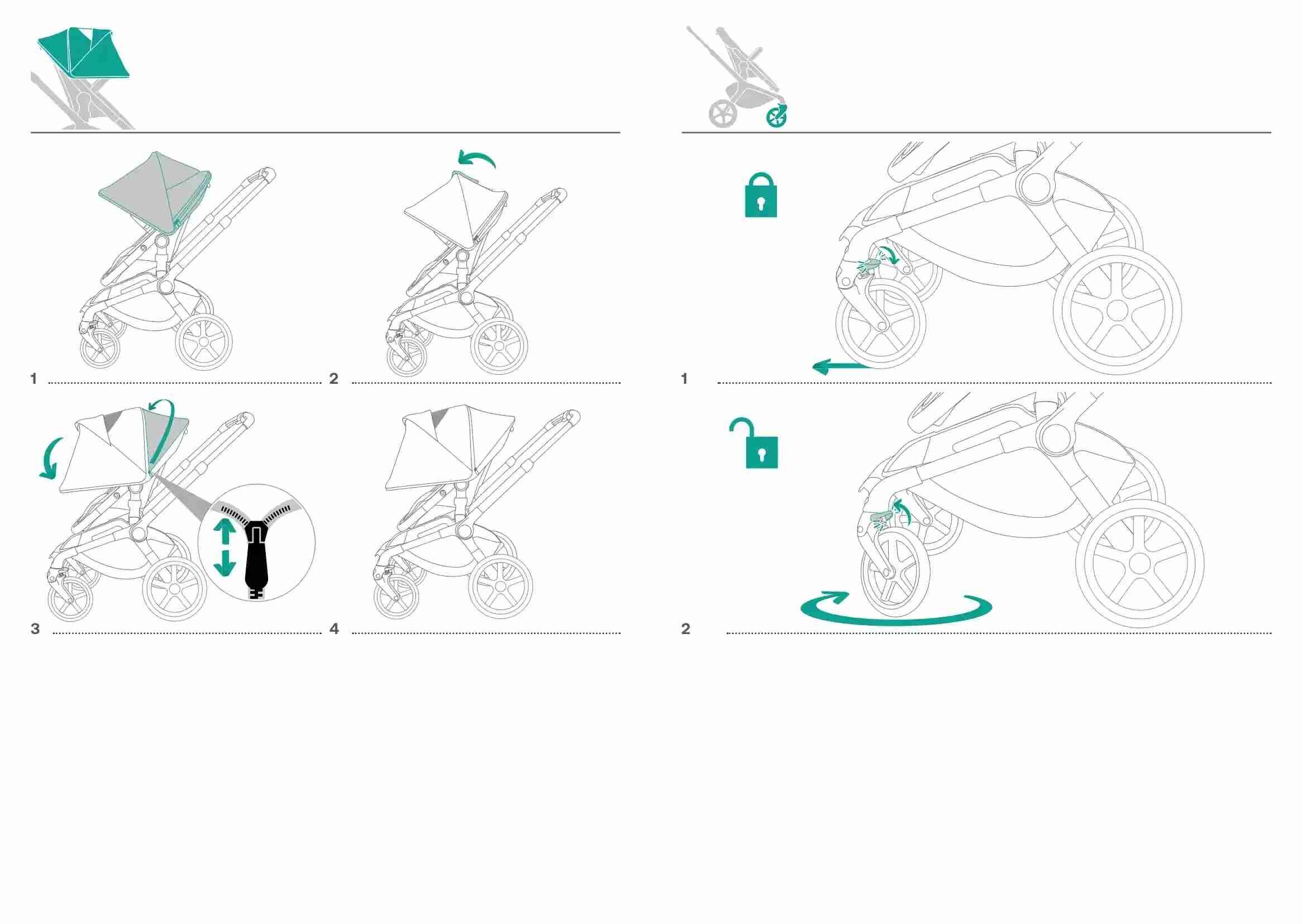 1

2

3

4

1

2