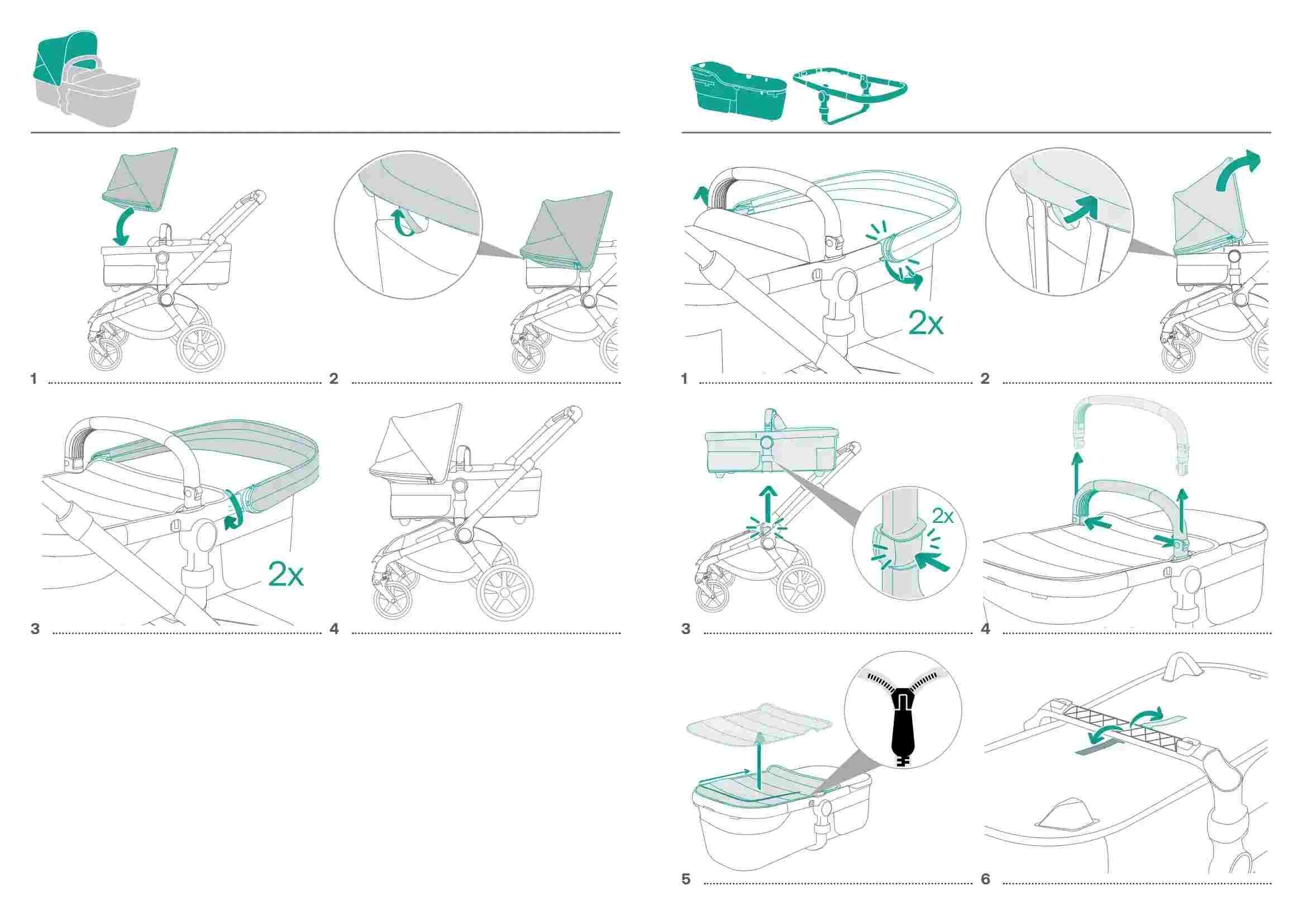 1
2
2x
3
4
2x
1
2
2x
3
4
5
6