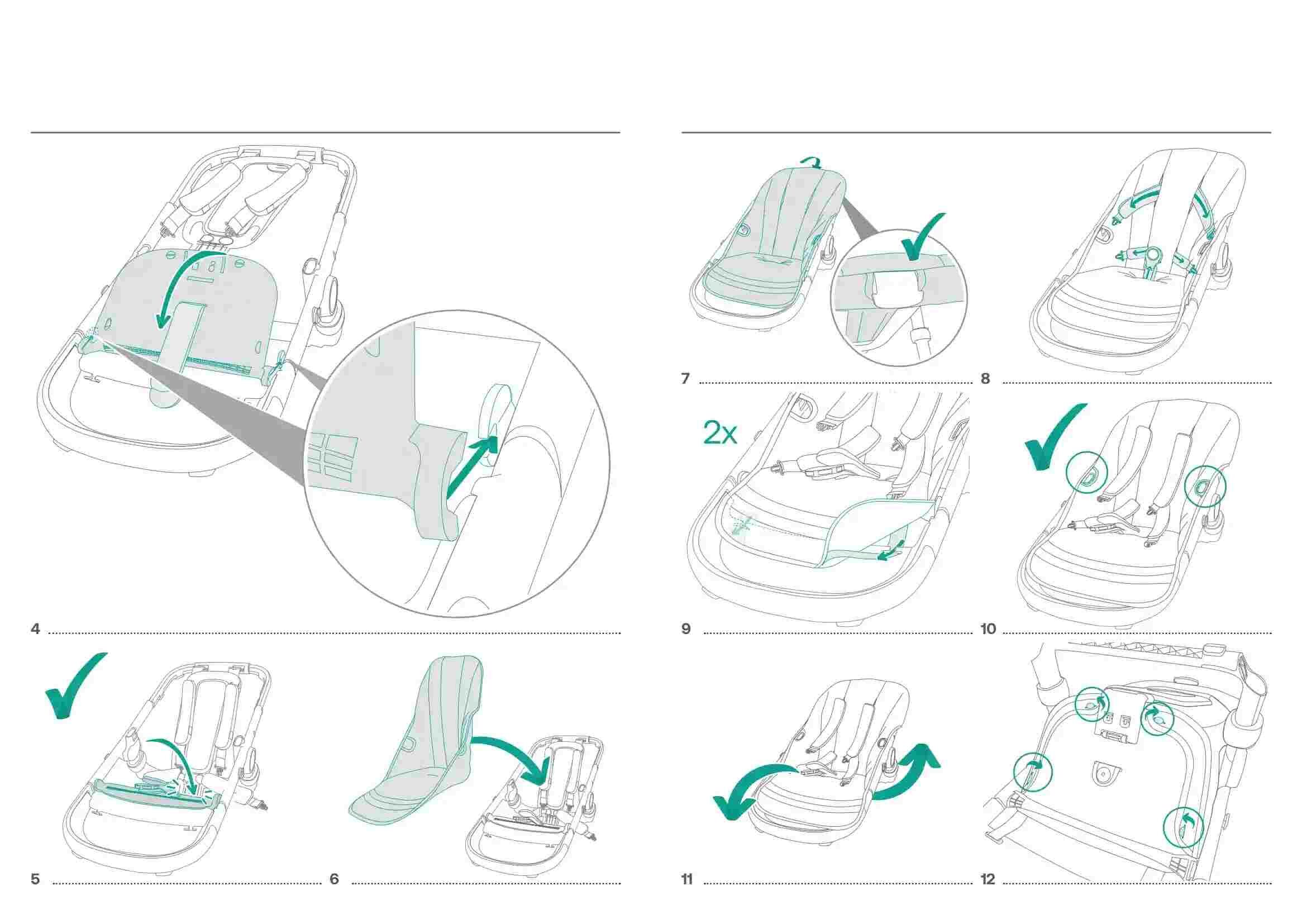 4

5

6

7

8

2x

9

10

11

12