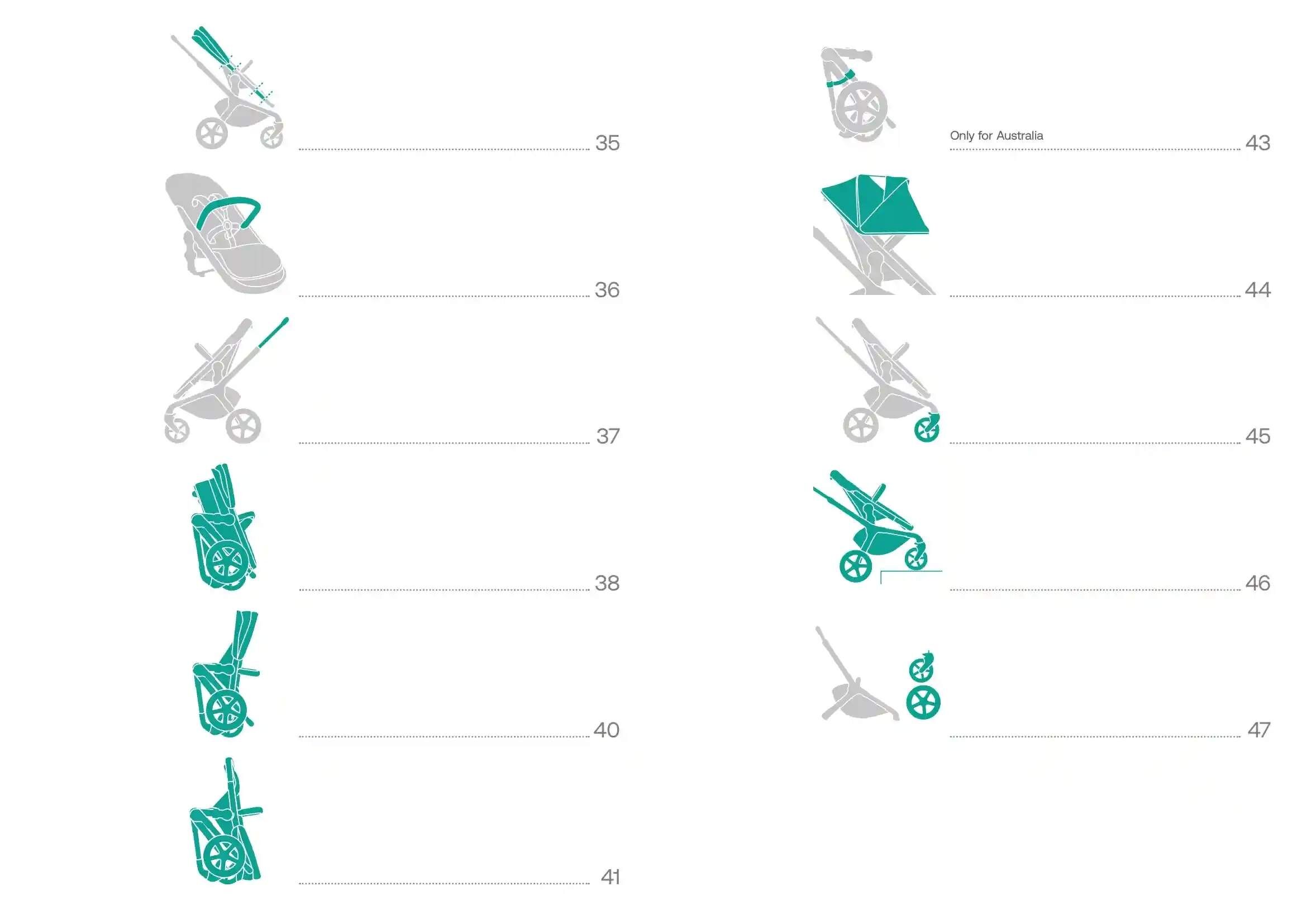 35

36

37

38

40

41

Only for Australia 43

44

45

46

47