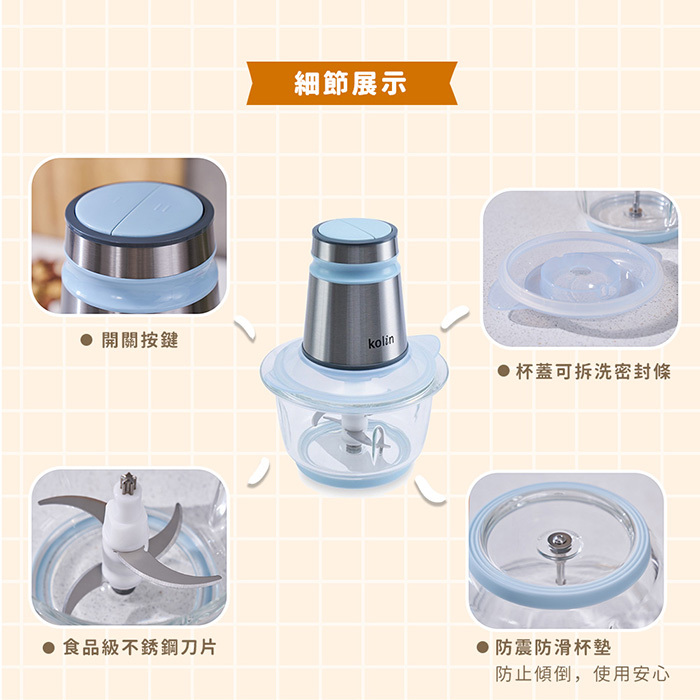 細節展示

● 開關按鍵

kolin

● 杯蓋可拆洗密封條

● 食品級不銹鋼刀片

● 防震防滑杯墊
防止傾倒，使用安心