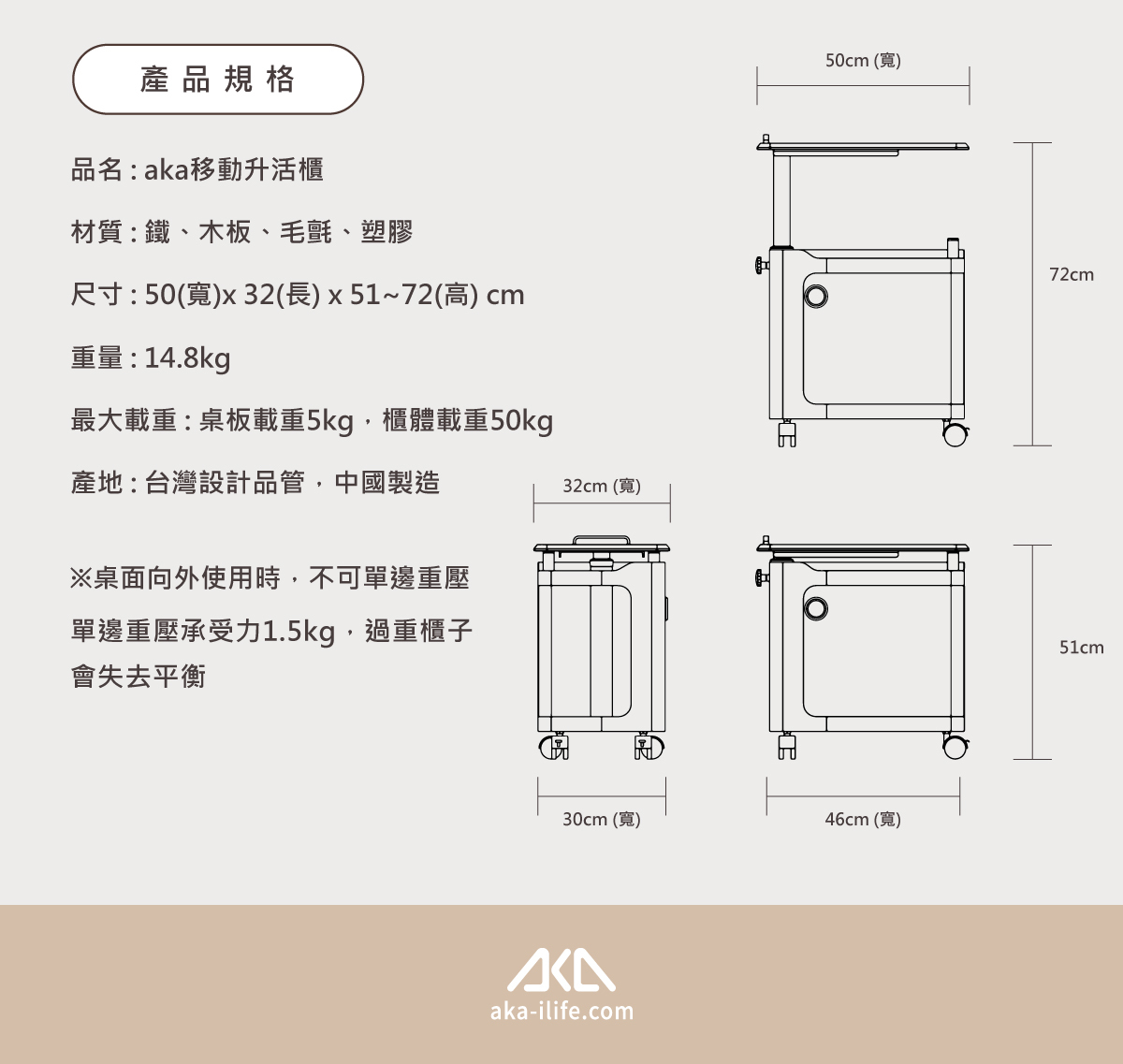 產品規格

品名 : aka移動升活櫃

材質 : 鐵、木板、毛氈、塑膠

尺寸 : 50(寬)x 32(長) x 51~72(高) cm

重量 : 14.8kg

最大載重 : 桌板載重5kg，櫃體載重50kg

產地 : 台灣設計品管，中國製造

※桌面向外使用時，不可單邊重壓

單邊重壓承受力1.5kg，過重櫃子會失去平衡

50cm (寬)

72cm

32cm (寬)

51cm

30cm (寬)

46cm (寬)

AKA
aka-ilife.com