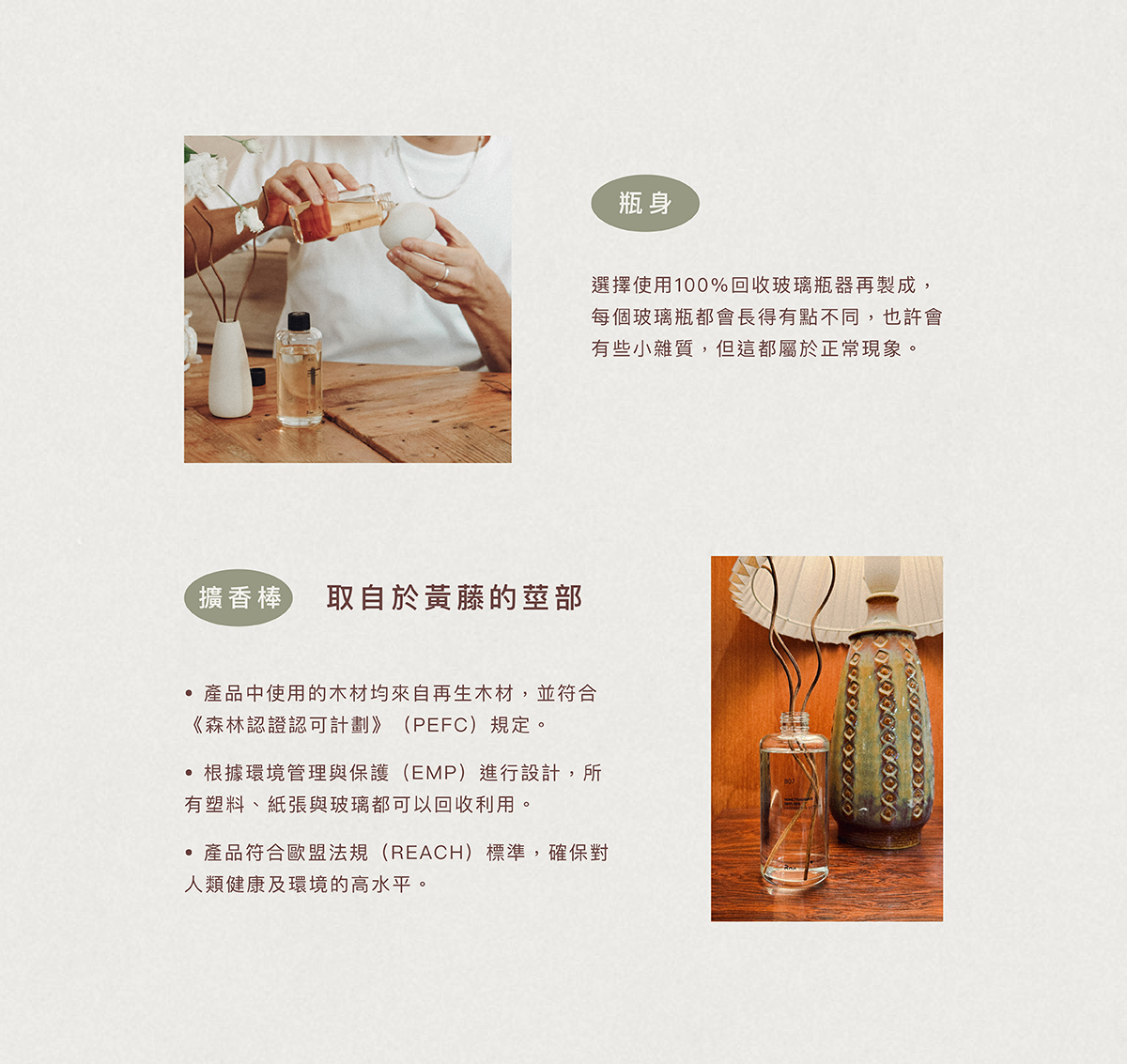 瓶身

選擇使用100%回收玻璃瓶器再製成，每個玻璃瓶都會長得有點不同，也許會有些小雜質，但這都屬於正常現象。

擴香棒

取自於黃藤的莖部

• 產品中使用的木材均來自再生木材，並符合《森林認證認可計劃》（PEFC）規定。

• 根據環境管理與保護（EMP）進行設計，所有塑料、紙張與玻璃都可以回收利用。

• 產品符合歐盟法規（REACH）標準，確保對人類健康及環境的高水平。