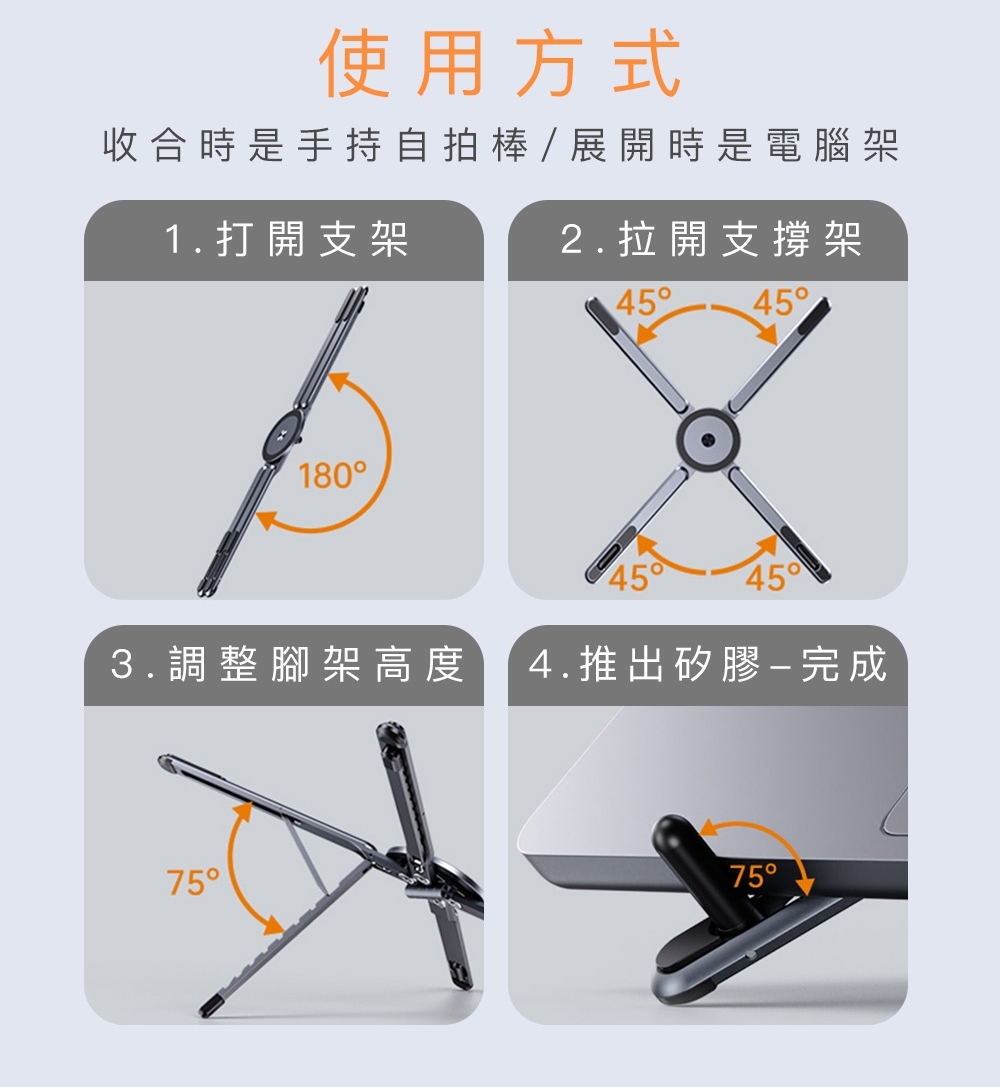 使用方式

收合時是手持自拍棒/展開時是電腦架

1.打開支架

180°

2.拉開支撐架

45°
45°
45°
45°

3.調整腳架高度

75°

4.推出矽膠–完成

75°