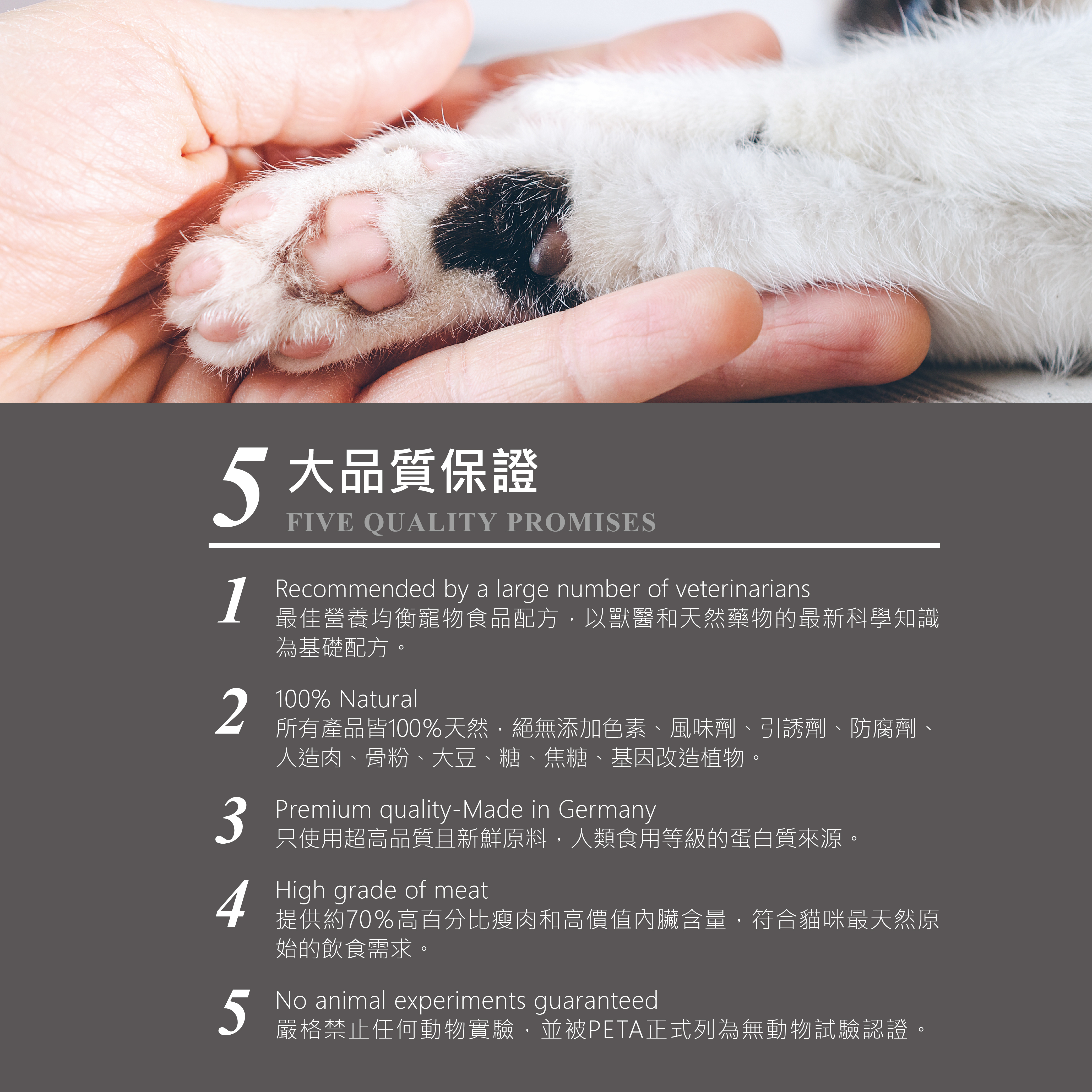 5 大品質保證
FIVE QUALITY PROMISES

1 Recommended by a large number of veterinarians
最佳營養均衡寵物食品配方，以獸醫和天然藥物的最新科學知識為基礎配方。

2 100% Natural
所有產品皆100%天然，絕無添加色素、風味劑、引誘劑、防腐劑、人造肉、骨粉、大豆、糖、焦糖、基因改造植物。

3 Premium quality-Made in Germany
只使用超高品質且新鮮原料，人類食用等級的蛋白質來源。

4 High grade of meat
提供約70%高百分比瘦肉和高價值內臟含量，符合貓咪最天然原始的飲食需求。

5 No animal experiments guaranteed
嚴格禁止任何動物實驗，並被PETA正式列為無動物試驗認證。