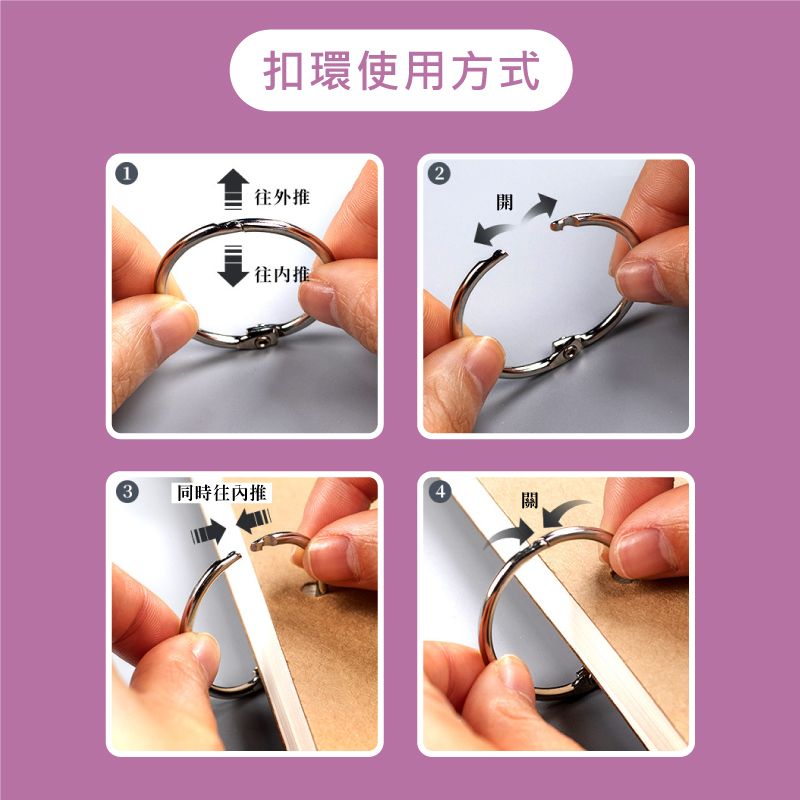 扣環使用方式

1
往外推
往內推

2
開

3
同時往內推

4
關