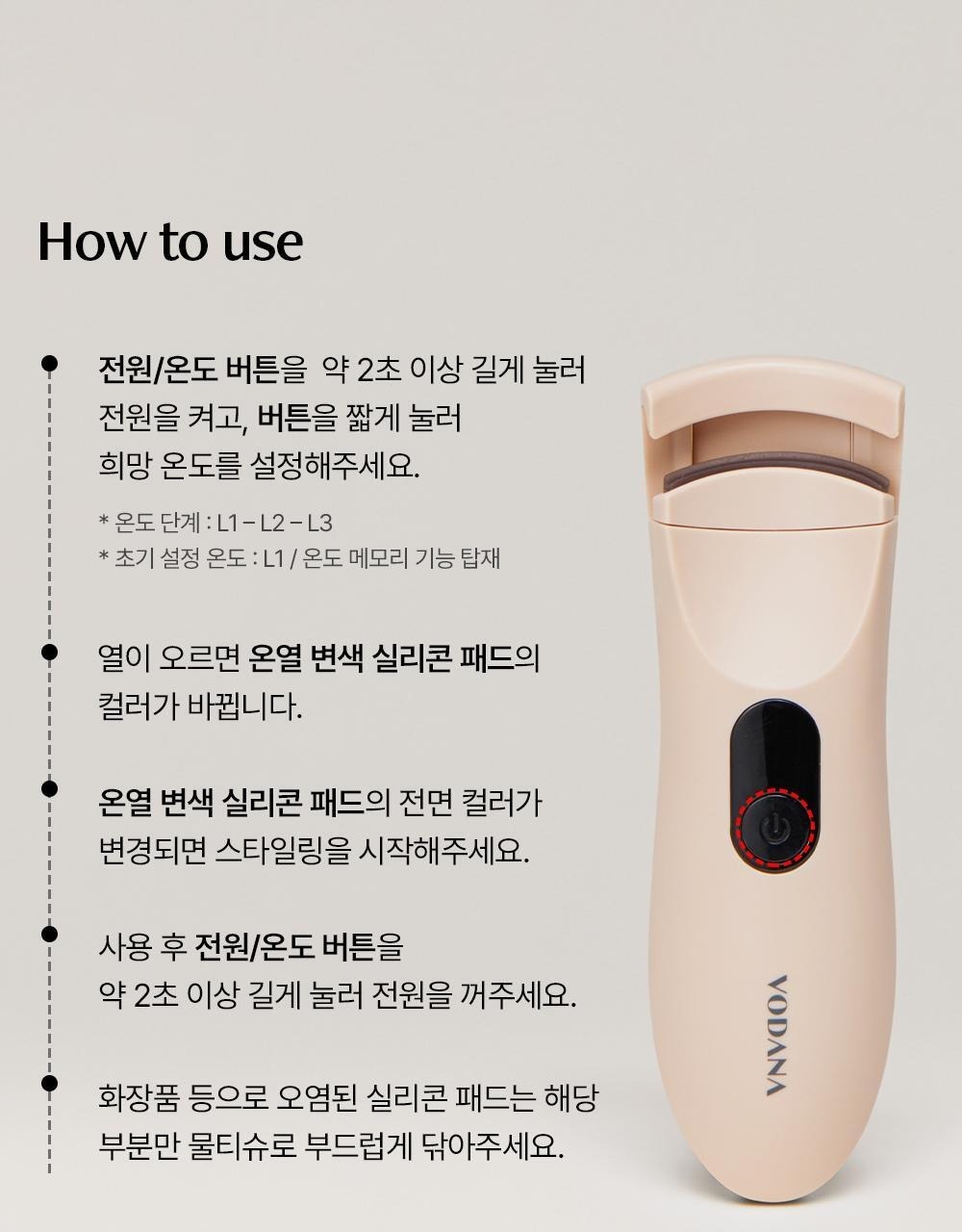 How to use

전원/온도 버튼을 약 2초 이상 길게 눌러 전원을 켜고, 버튼을 짧게 눌러 희망 온도를 설정해주세요.

* 온도 단계 : L1 – L2 – L3
* 초기 설정 온도 : L1 / 온도 메모리 기능 탑재

열이 오르면 온열 변색 실리콘 패드의 컬러가 바뀝니다.

온열 변색 실리콘 패드의 전면 컬러가 변경되면 스타일링을 시작해주세요.

사용 후 전원/온도 버튼을 약 2초 이상 길게 눌러 전원을 꺼주세요.

화장품 등으로 오염된 실리콘 패드는 해당 부분만 물티슈로 부드럽게 닦아주세요.

VODANA