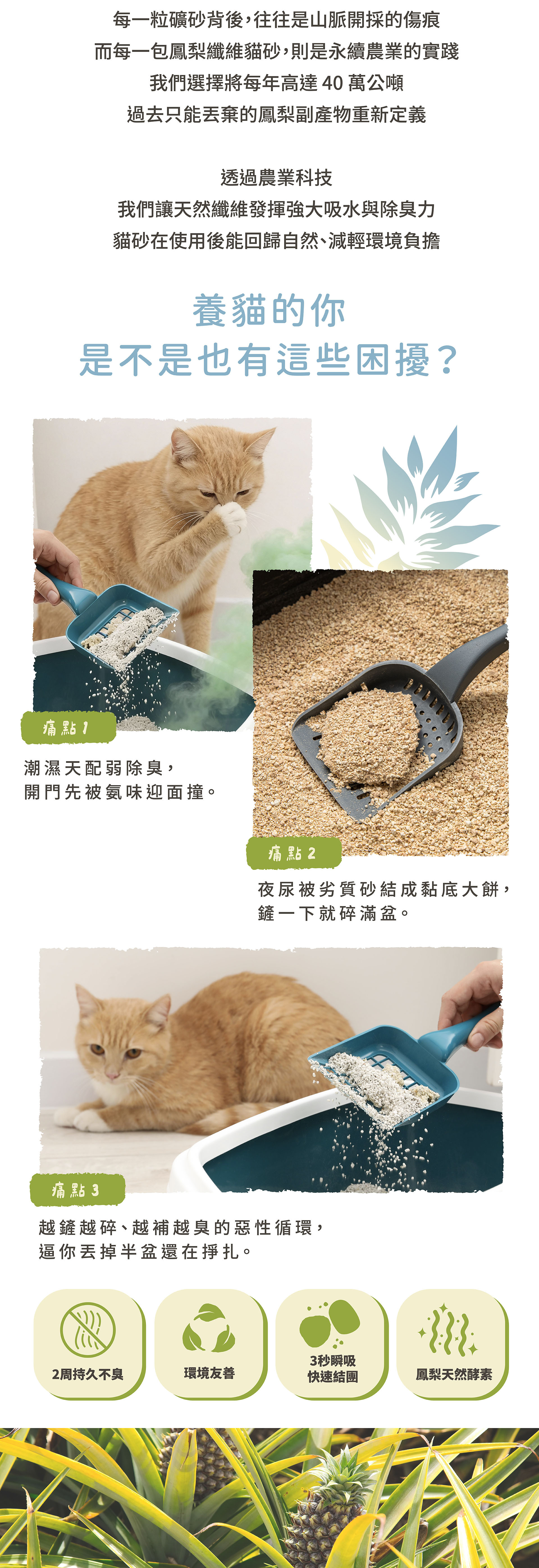 每一粒礦砂背後，往往是山脈開採的傷痕
而每一包鳳梨纖維貓砂，則是永續農業的實踐
我們選擇將每年高達 40 萬公噸
過去只能丟棄的鳳梨副產物重新定義

透過農業科技
我們讓天然纖維發揮強大吸水與除臭力
貓砂在使用後能回歸自然、減輕環境負擔

養貓的你
是不是也有這些困擾？

痛點 1

潮濕天配弱除臭，
開門先被氨味迎面撞。

痛點 2

夜尿被劣質砂結成黏底大餅，
鏟一下就碎滿盆。

痛點 3

越鏟越碎、越補越臭的惡性循環，
逼你丟掉半盆還在掙扎。

2周持久不臭

環境友善

3秒瞬吸
快速結團

鳳梨天然酵素