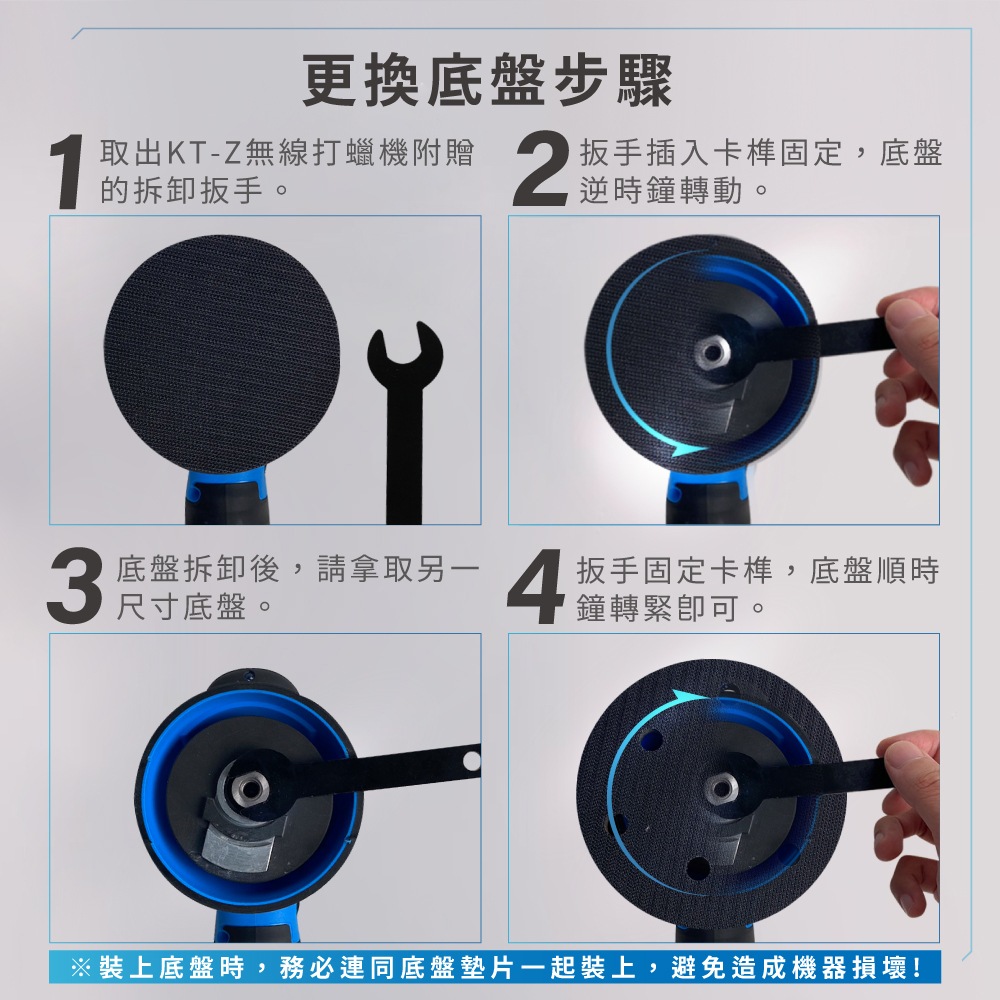 更換底盤步驟

1 取出KT-Z無線打蠟機附贈的拆卸扳手。

2 扳手插入卡榫固定，底盤逆時鐘轉動。

3 底盤拆卸後，請拿取另一尺寸底盤。

4 扳手固定卡榫，底盤順時鐘轉緊即可。

※裝上底盤時，務必連同底盤墊片一起裝上，避免造成機器損壞！