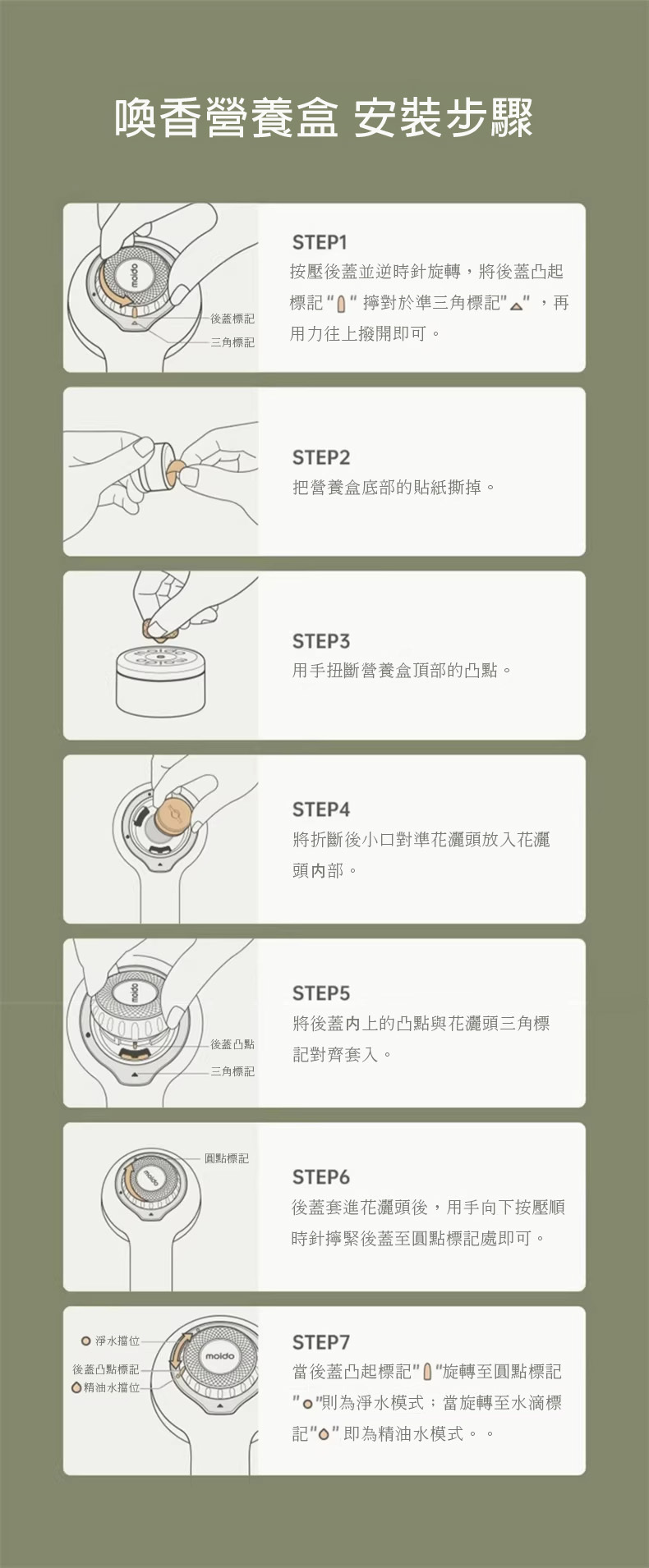 喚香營養盒 安裝步驟

moido
後蓋標記
三角標記

STEP1
按壓後蓋並逆時針旋轉，將後蓋凸起標記" " 擰對於準三角標記" " ，再用力往上撥開即可。

STEP2
把營養盒底部的貼紙撕掉。

STEP3
用手扭斷營養盒頂部的凸點。

STEP4
將折斷後小口對準花灑頭放入花灑頭內部。

moido
後蓋凸點
三角標記

STEP5
將後蓋內上的凸點與花灑頭三角標記對齊套入。

圓點標記
moido

STEP6
後蓋套進花灑頭後，用手向下按壓順時針擰緊後蓋至圓點標記處即可。

淨水擋位
後蓋凸點標記
精油水擋位
moido

STEP7
當後蓋凸起標記" "旋轉至圓點標記" "則為淨水模式；當旋轉至水滴標記" " 即為精油水模式。。