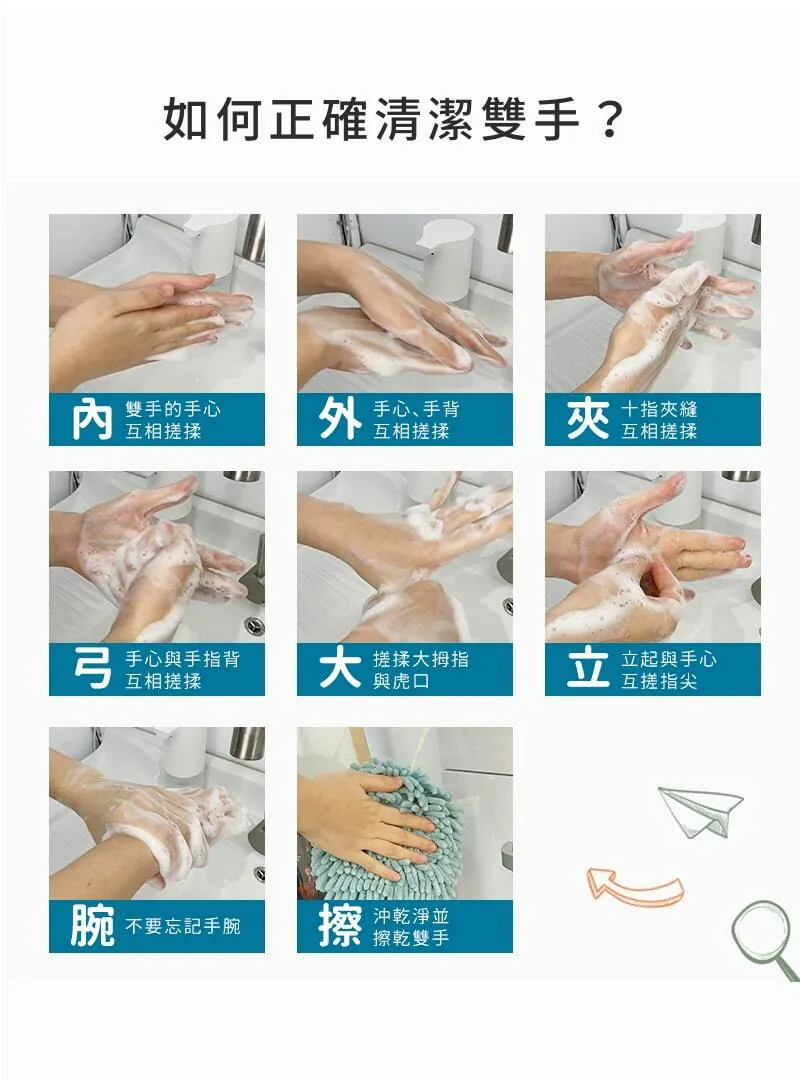 如何正確清潔雙手？

內 雙手的手心互相搓揉

外 手心、手背互相搓揉

夾 十指夾縫互相搓揉

弓 手心與手指背互相搓揉

大 搓揉大拇指與虎口

立 立起與手心互搓指尖

腕 不要忘記手腕

擦 沖乾淨並擦乾雙手