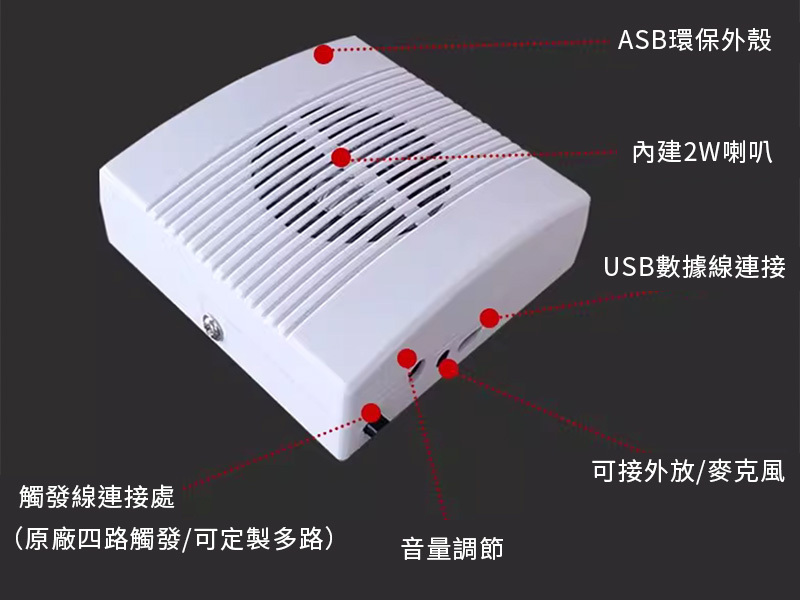 ASB環保外殼

內建2W喇叭

USB數據線連接

可接外放/麥克風

觸發線連接處
（原廠四路觸發/可定製多路）

音量調節