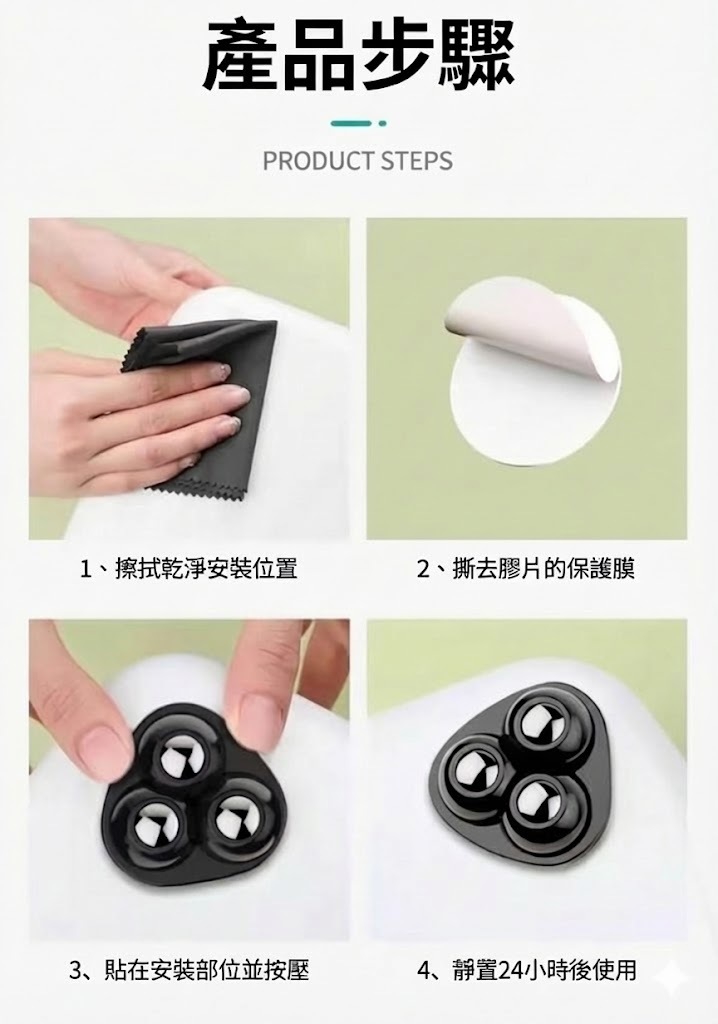 產品步驟

PRODUCT STEPS

1、擦拭乾淨安裝位置

2、撕去膠片的保護膜

3、貼在安裝部位並按壓

4、靜置24小時後使用