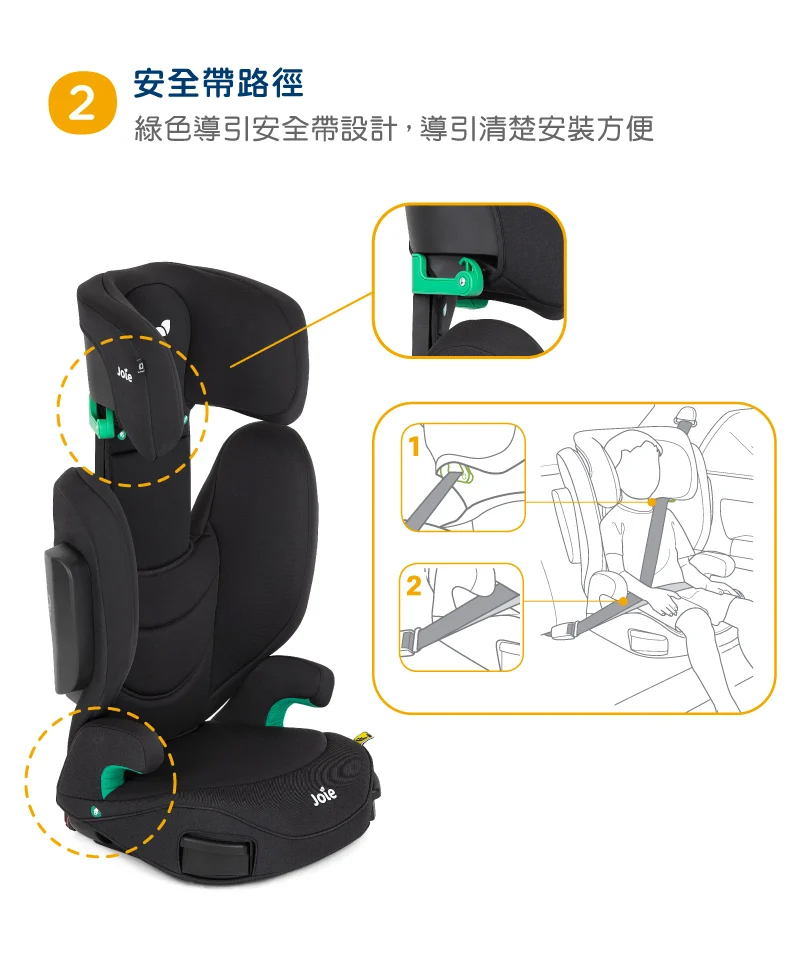 2
安全帶路徑
綠色導引安全帶設計，導引清楚安裝方便

Joie

1

2

Joie