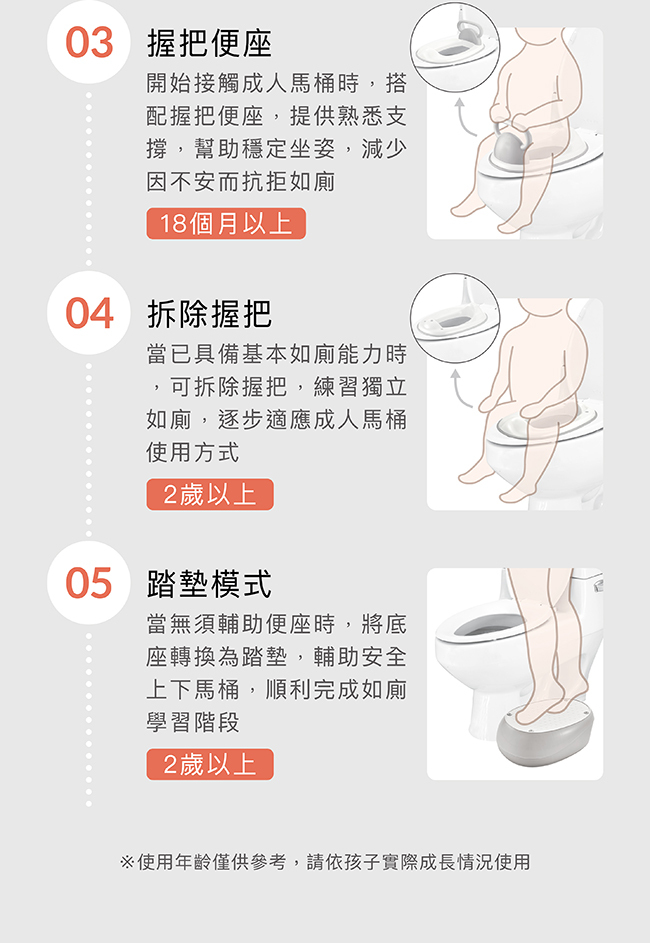 03 握把便座

開始接觸成人馬桶時，搭配握把便座，提供熟悉支撐，幫助穩定坐姿，減少因不安而抗拒如廁

18個月以上

04 拆除握把

當已具備基本如廁能力時，可拆除握把，練習獨立如廁，逐步適應成人馬桶使用方式

2歲以上

05 踏墊模式

當無須輔助便座時，將底座轉換為踏墊，輔助安全上下馬桶，順利完成如廁學習階段

2歲以上

※使用年齡僅供參考，請依孩子實際成長情況使用