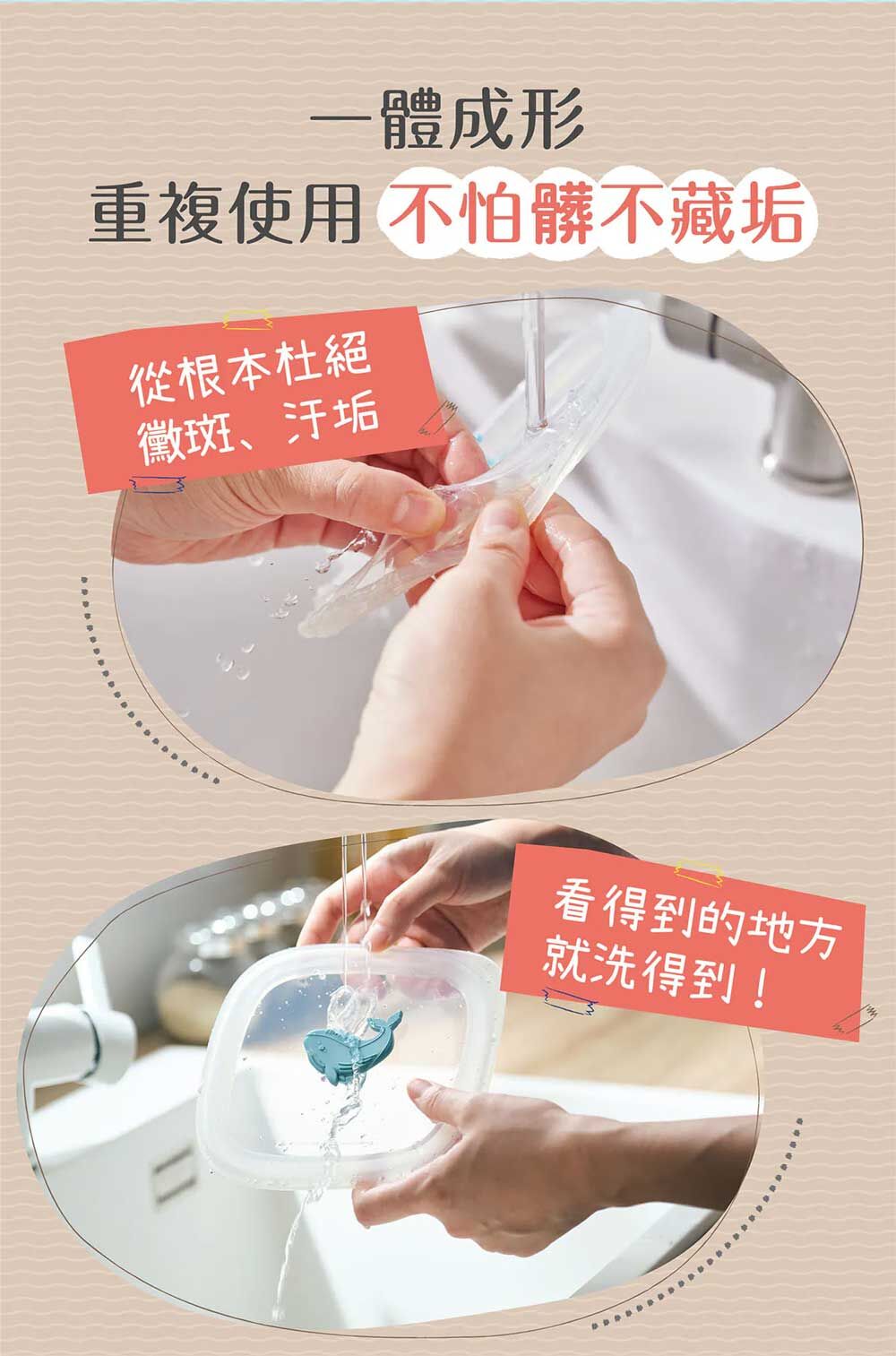 一體成形
重複使用 不怕髒不藏垢

從根本杜絕
黴斑、汙垢

看得到的地方
就洗得到！