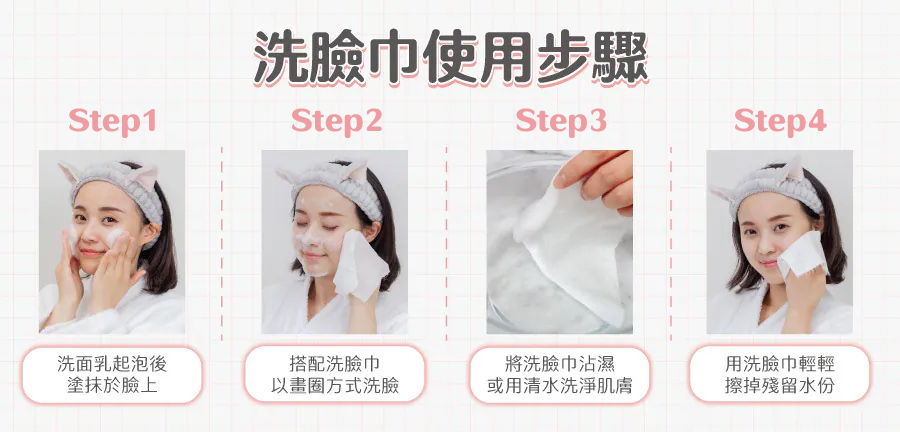 洗臉巾使用步驟

Step1

洗面乳起泡後
塗抹於臉上

Step2

搭配洗臉巾
以畫圈方式洗臉

Step3

將洗臉巾沾濕
或用清水洗淨肌膚

Step4

用洗臉巾輕輕
擦掉殘留水份