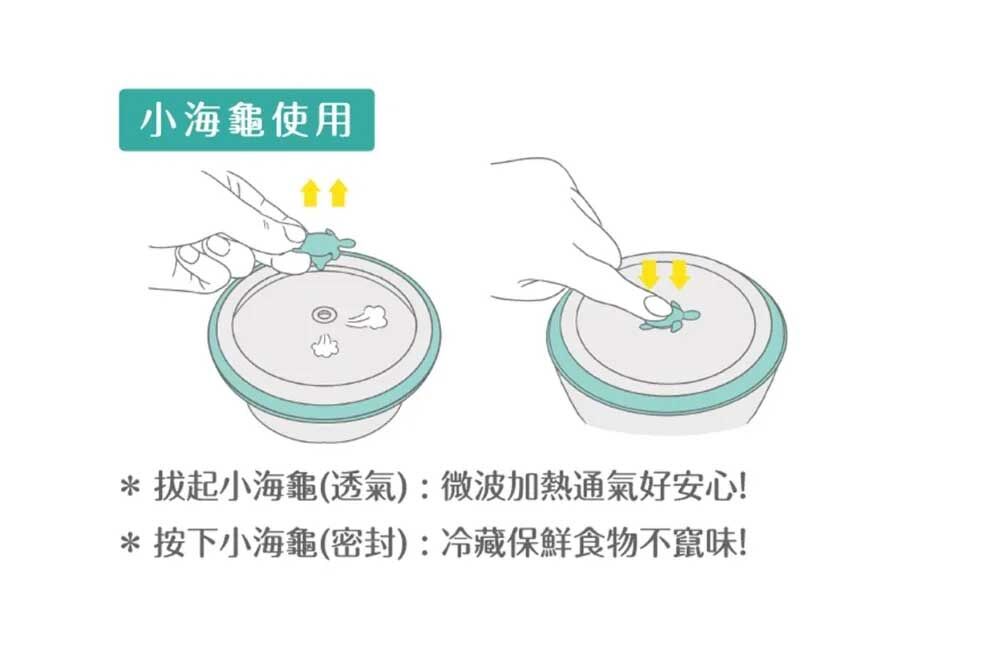 小海龜使用

＊ 拔起小海龜(透氣)：微波加熱通氣好安心!

＊ 按下小海龜(密封)：冷藏保鮮食物不竄味!